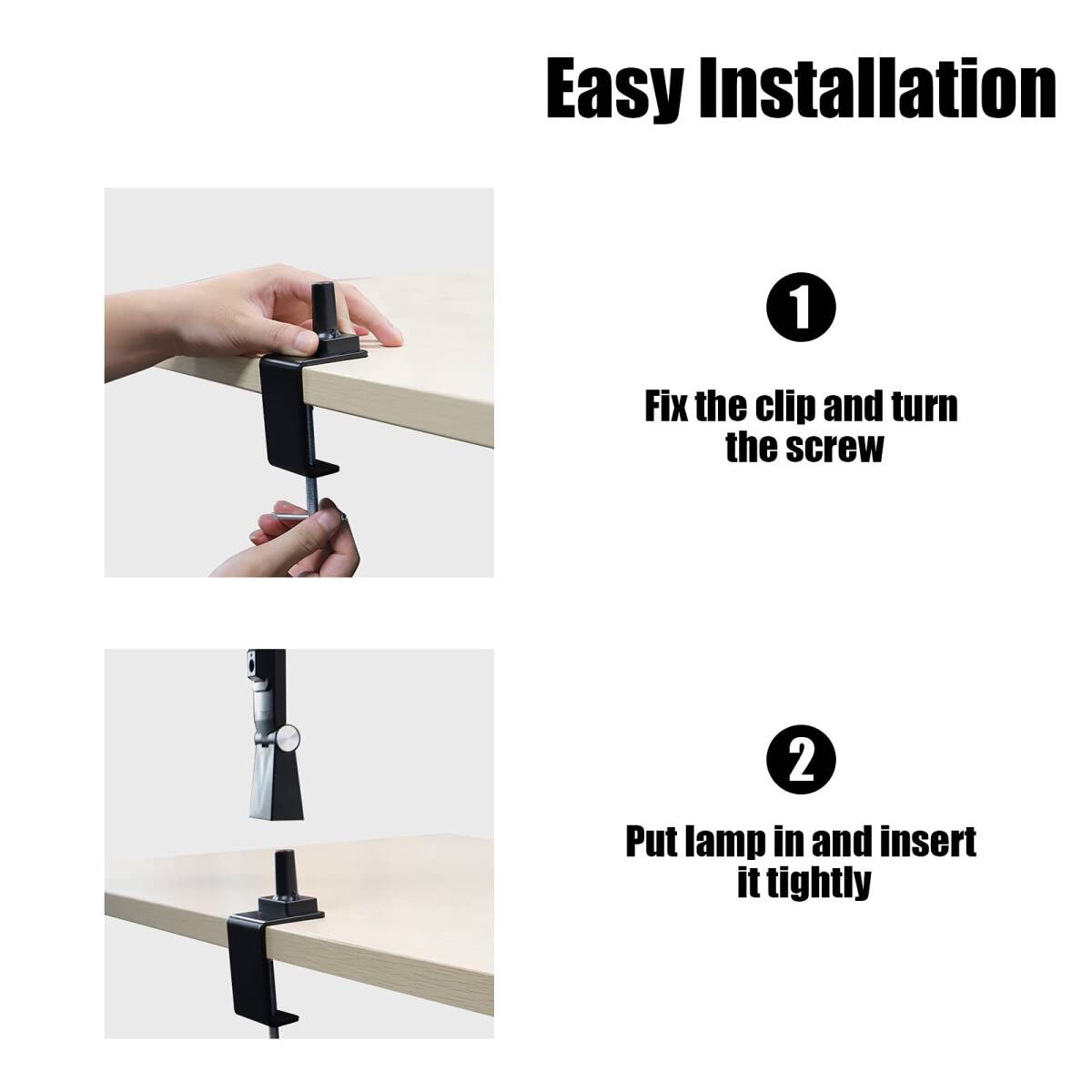 Easy Installation

1

Fix the clip and turn the screw

2

Put lamp in and insert it tightly