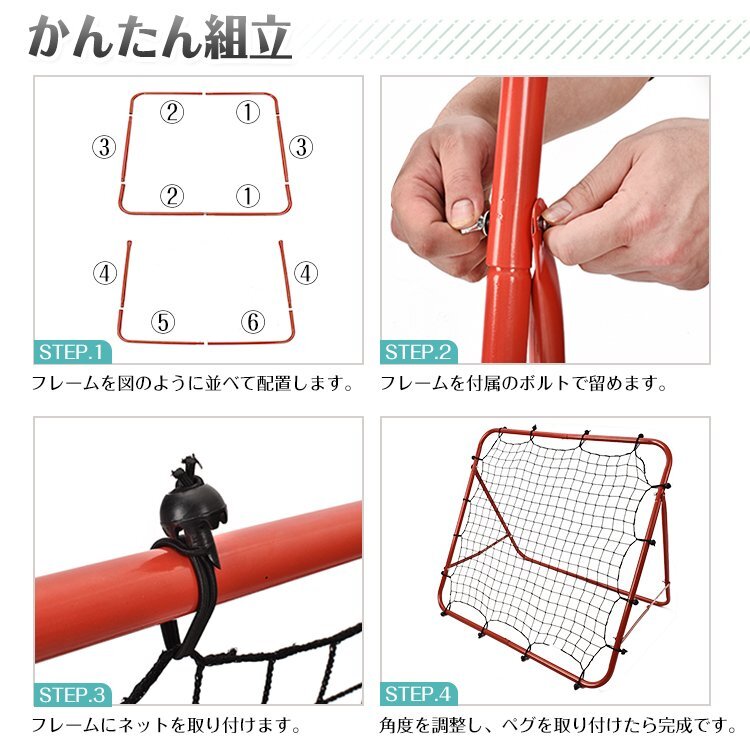 かんたん組立

②　①
③　③
②　①

④　④
⑤　⑥

STEP.1
フレームを図のように並べて配置します。

STEP.2
フレームを付属のボルトで留めます。

STEP.3
フレームにネットを取り付けます。

STEP.4
角度を調整し、ペグを取り付けたら完成です。