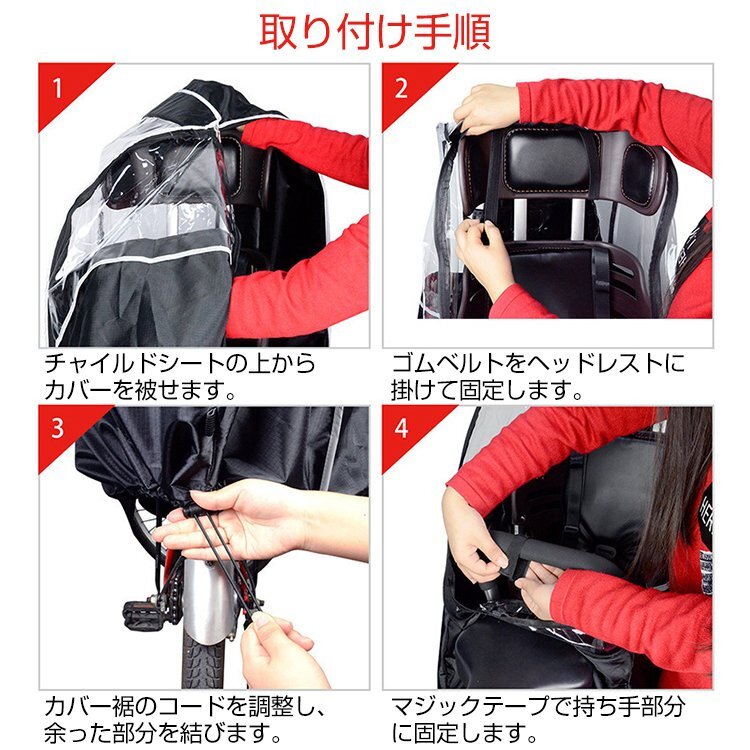 取り付け手順

1

チャイルドシートの上からカバーを被せます。

2

ゴムベルトをヘッドレストに掛けて固定します。

3

カバー裾のコードを調整し、余った部分を結びます。

4

マジックテープで持ち手部分に固定します。