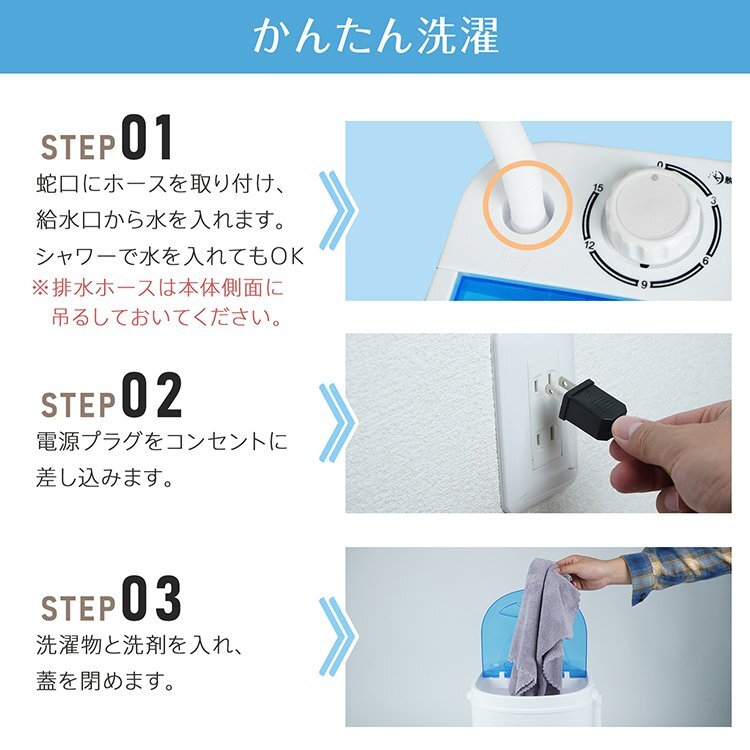 かんたん洗濯

STEP01
蛇口にホースを取り付け、給水口から水を入れます。シャワーで水を入れてもOK
※排水ホースは本体側面に吊るしておいてください。

0
3
6
9
12
15

STEP02
電源プラグをコンセントに差し込みます。

STEP03
洗濯物と洗剤を入れ、蓋を閉めます。