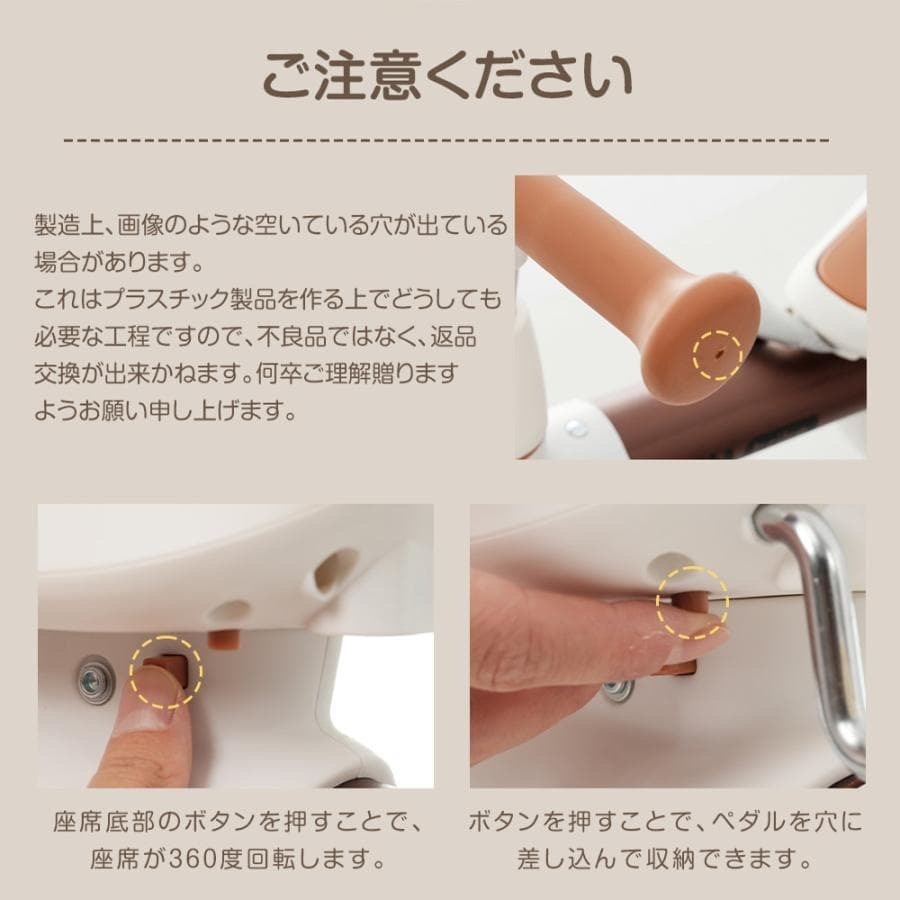 ご注意ください

製造上、画像のような空いている穴が出ている場合があります。
これはプラスチック製品を作る上でどうしても必要な工程ですので、不良品ではなく、返品交換が出来かねます。何卒ご理解贈りますようお願い申し上げます。

座席底部のボタンを押すことで、座席が360度回転します。

ボタンを押すことで、ペダルを穴に差し込んで収納できます。