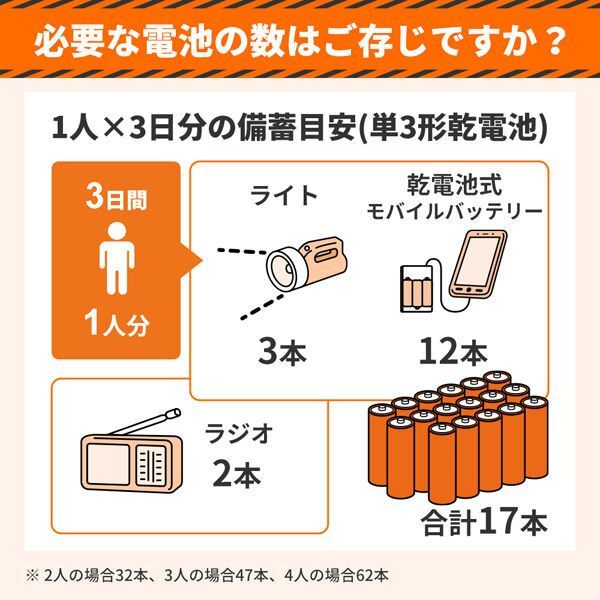 必要な電池の数はご存じですか？

1人×3日分の備蓄目安(単3形乾電池)

3日間

1人分

ライト

3本

乾電池式
モバイルバッテリー

12本

ラジオ

2本

合計17本

※ 2人の場合32本、3人の場合47本、4人の場合62本