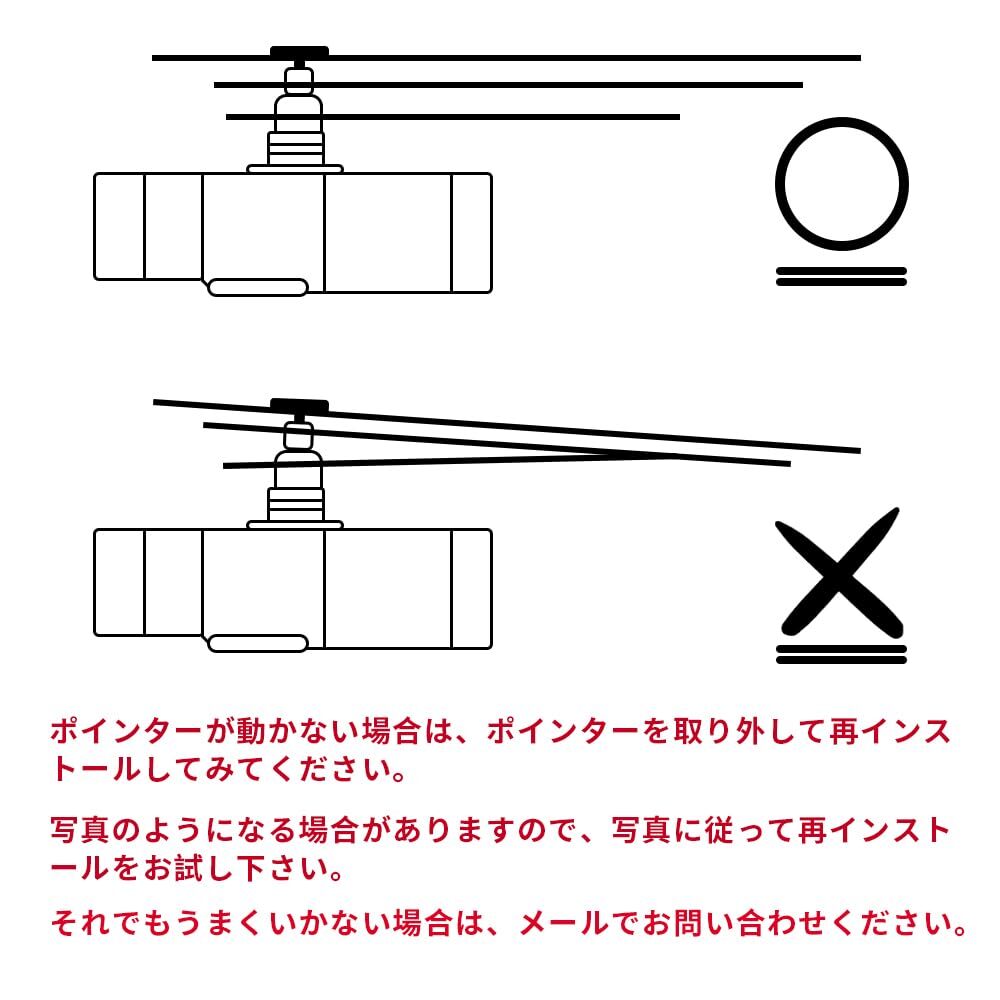 ポインターが動かない場合は、ポインターを取り外して再インストールしてみてください。

写真のようになる場合がありますので、写真に従って再インストールをお試し下さい。

それでもうまくいかない場合は、メールでお問い合わせください。