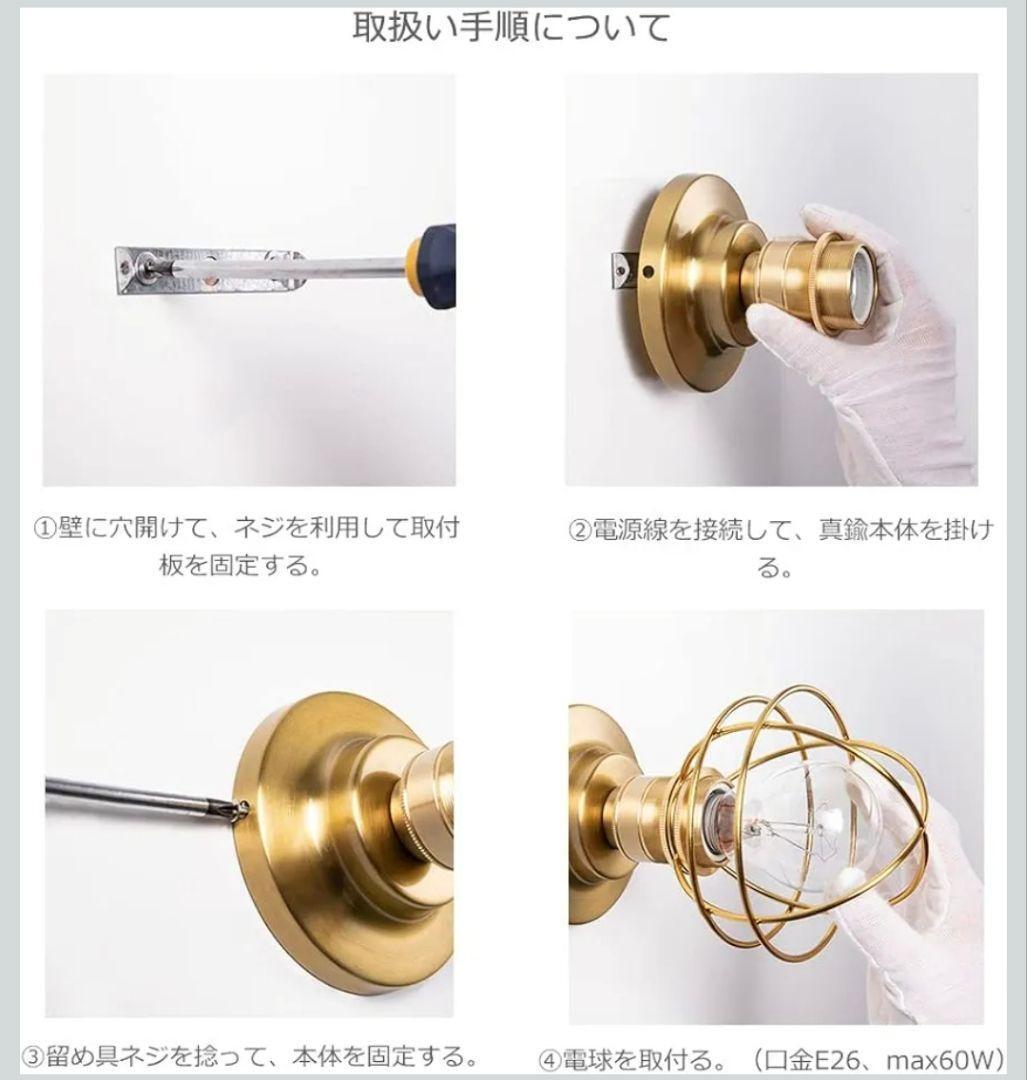 取扱い手順について

①壁に穴開けて、ネジを利用して取付板を固定する。

②電源線を接続して、真鍮本体を掛ける。

③留め具ネジを捻って、本体を固定する。

④電球を取付る。（口金E26、max60W）