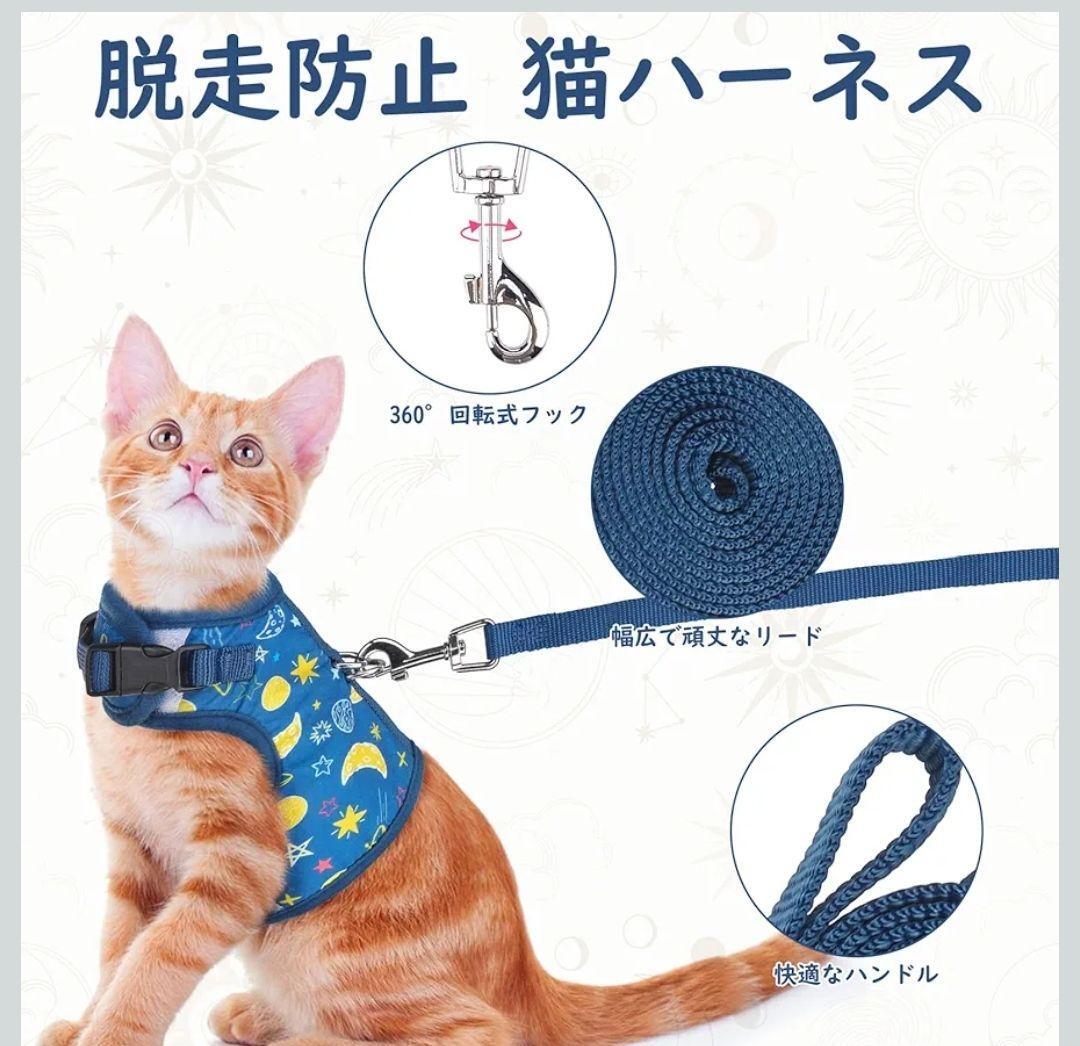 脱走防止 猫ハーネス

360° 回転式フック

幅広で頑丈なリード

快適なハンドル