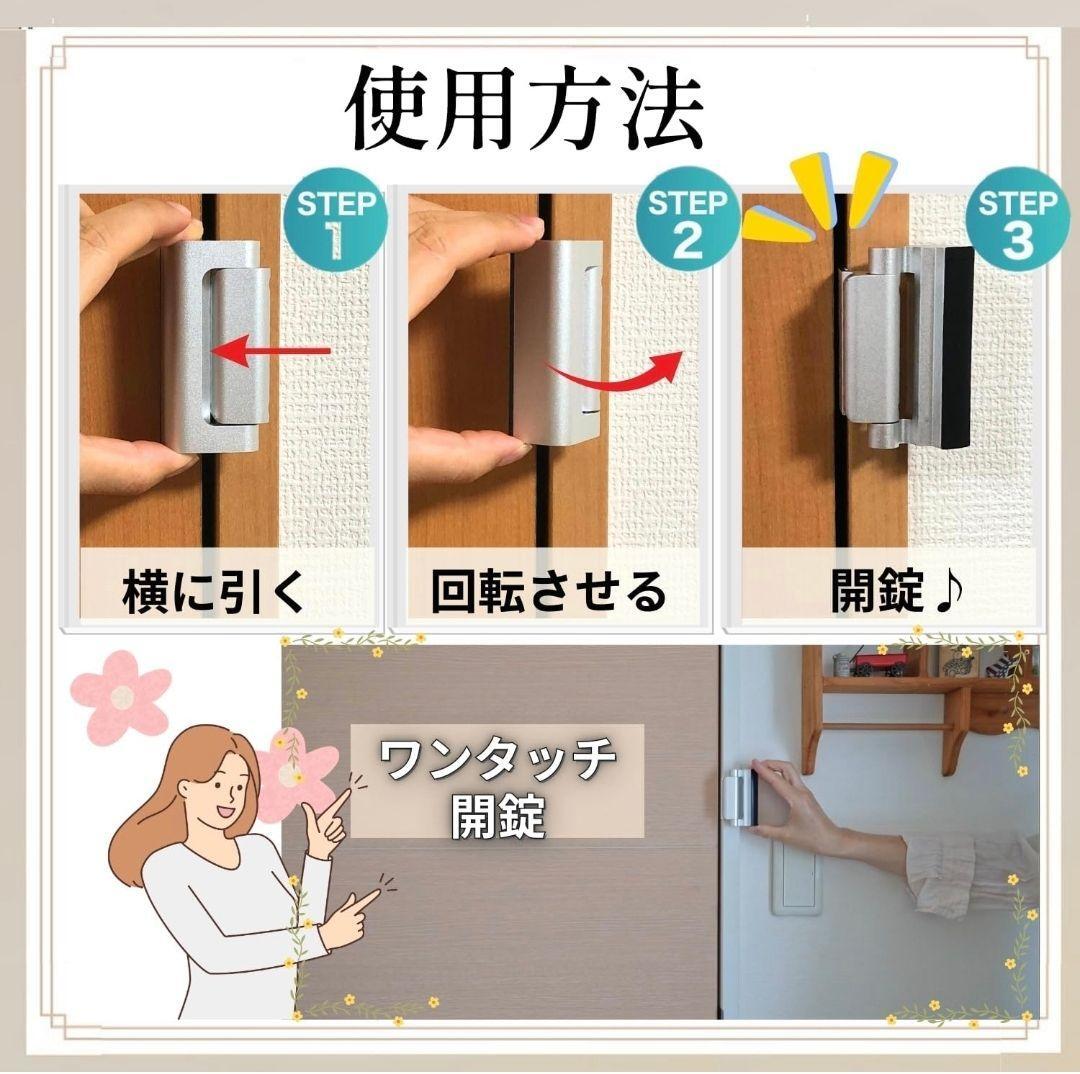 使用方法

STEP 1
横に引く

STEP 2
回転させる

STEP 3
開錠♪

ワンタッチ
開錠