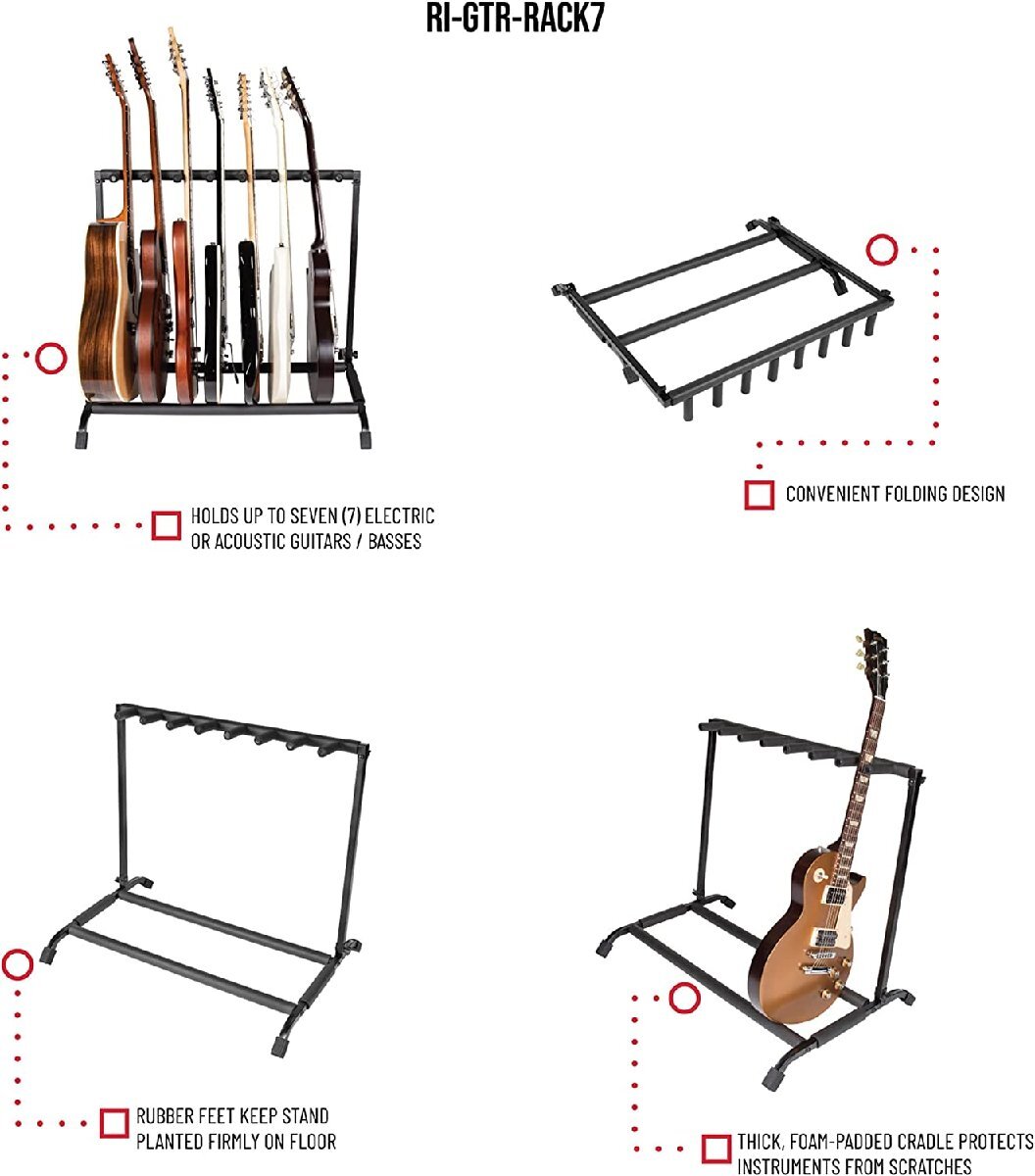 RI-GTR-RACK7

HOLDS UP TO SEVEN (7) ELECTRIC OR ACOUSTIC GUITARS / BASSES

CONVENIENT FOLDING DESIGN

RUBBER FEET KEEP STAND PLANTED FIRMLY ON FLOOR

THICK, FOAM-PADDED CRADLE PROTECTS INSTRUMENTS FROM SCRATCHES