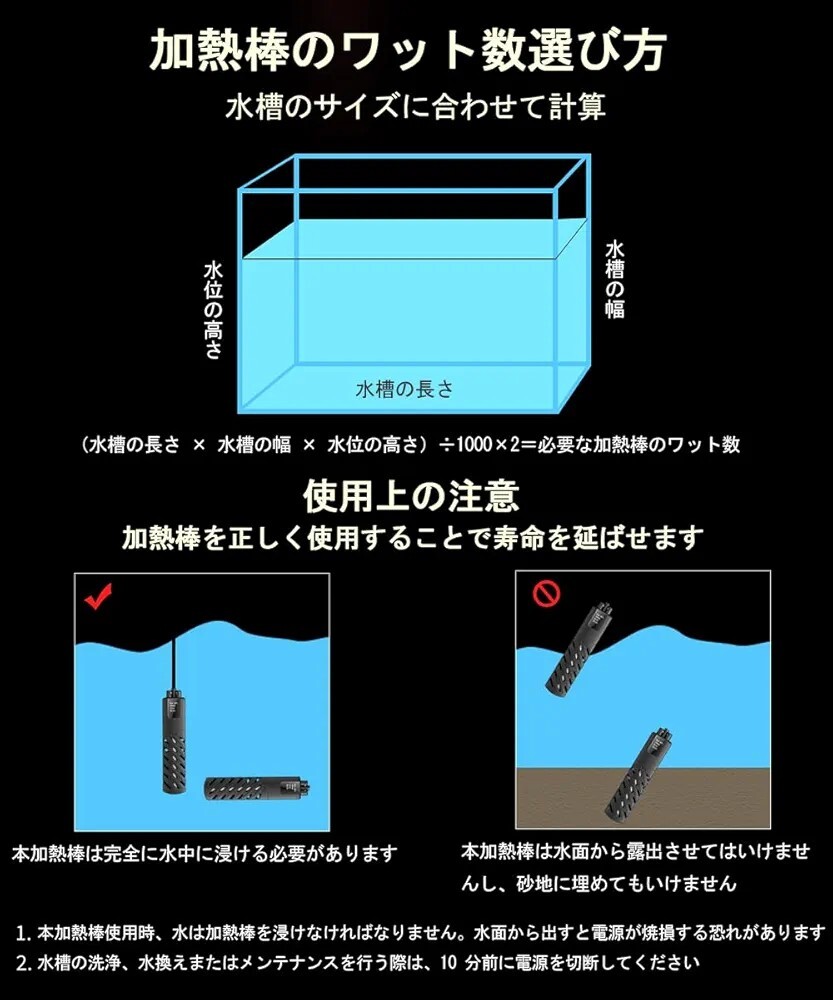 加熱棒のワット数選び方

水槽のサイズに合わせて計算

水位の高さ

水槽の幅

水槽の長さ

（水槽の長さ × 水槽の幅 × 水位の高さ）÷1000×2＝必要な加熱棒のワット数

使用上の注意

加熱棒を正しく使用することで寿命を延ばせます

本加熱棒は完全に水中に浸ける必要があります

本加熱棒は水面から露出させてはいけませんし、砂地に埋めてもいけません

1. 本加熱棒使用時、水は加熱棒を浸けなければなりません。水面から出すと電源が焼損する恐れがあります

2. 水槽の洗浄、水換えまたはメンテナンスを行う際は、10 分前に電源を切断してください