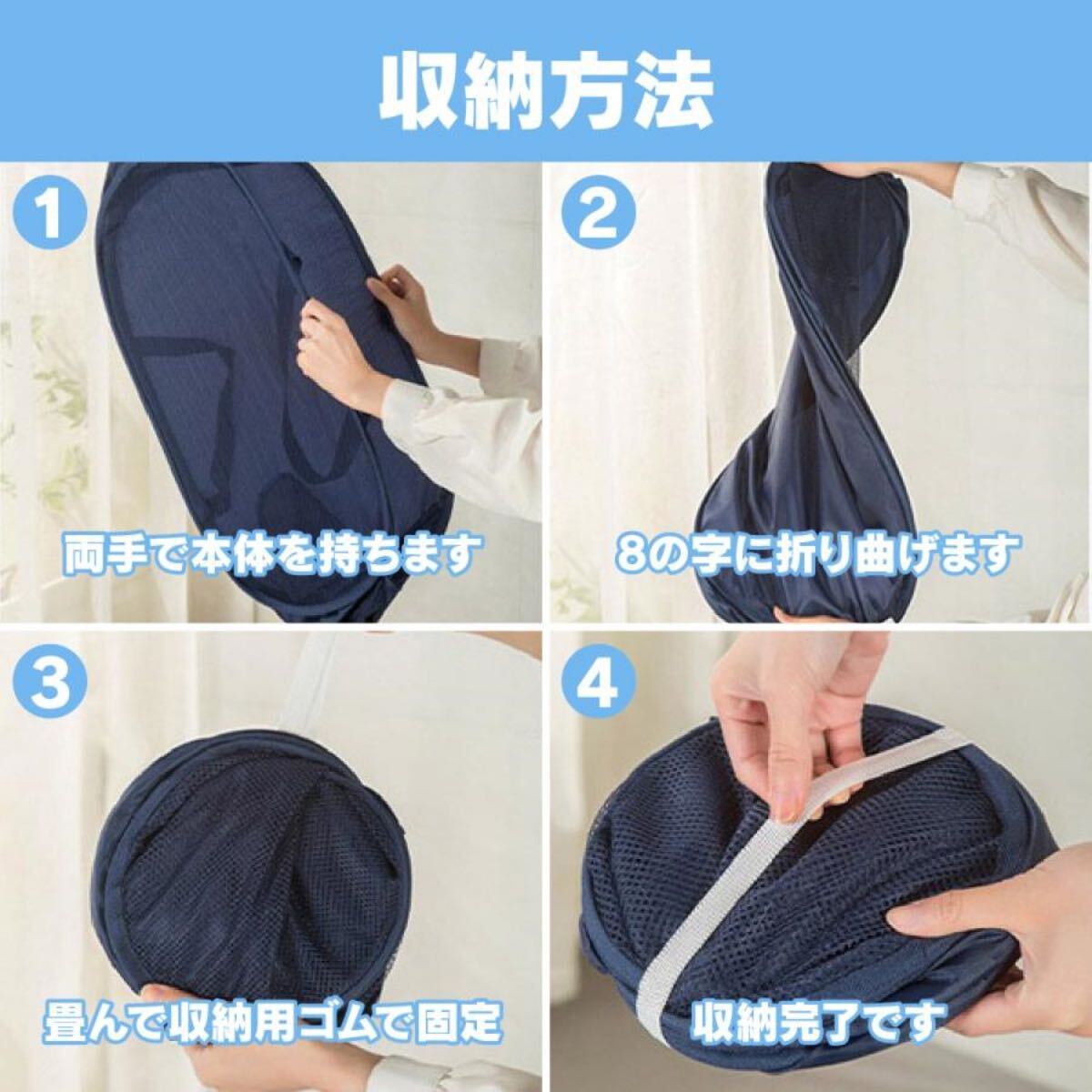 収納方法

1
両手で本体を持ちます

2
8の字に折り曲げます

3
畳んで収納用ゴムで固定

4
収納完了です