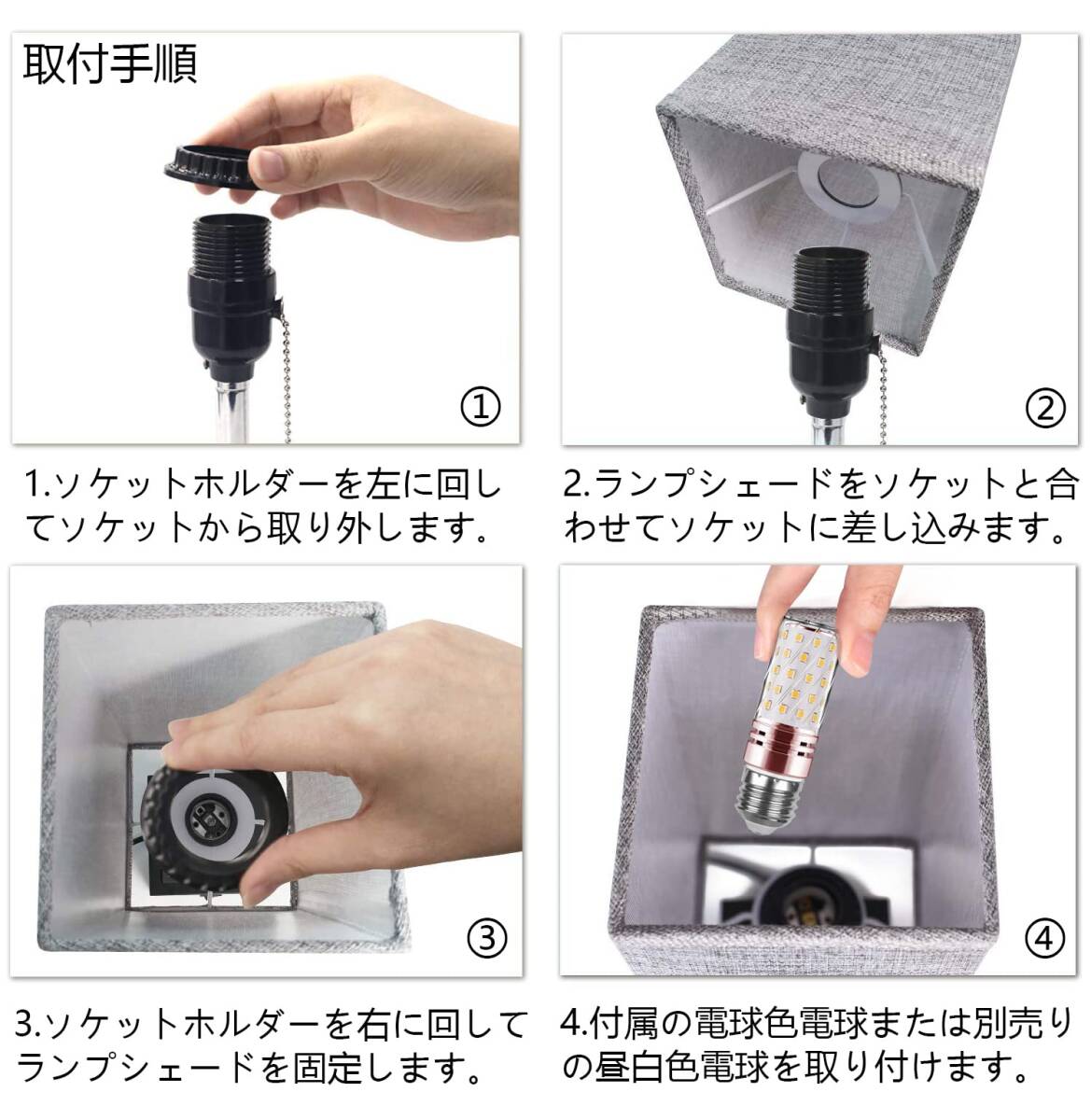 取付手順

①

1.ソケットホルダーを左に回してソケットから取り外します。

②

2.ランプシェードをソケットと合わせてソケットに差し込みます。

③

3.ソケットホルダーを右に回してランプシェードを固定します。

④

4.付属の電球色電球または別売りの昼白色電球を取り付けます。