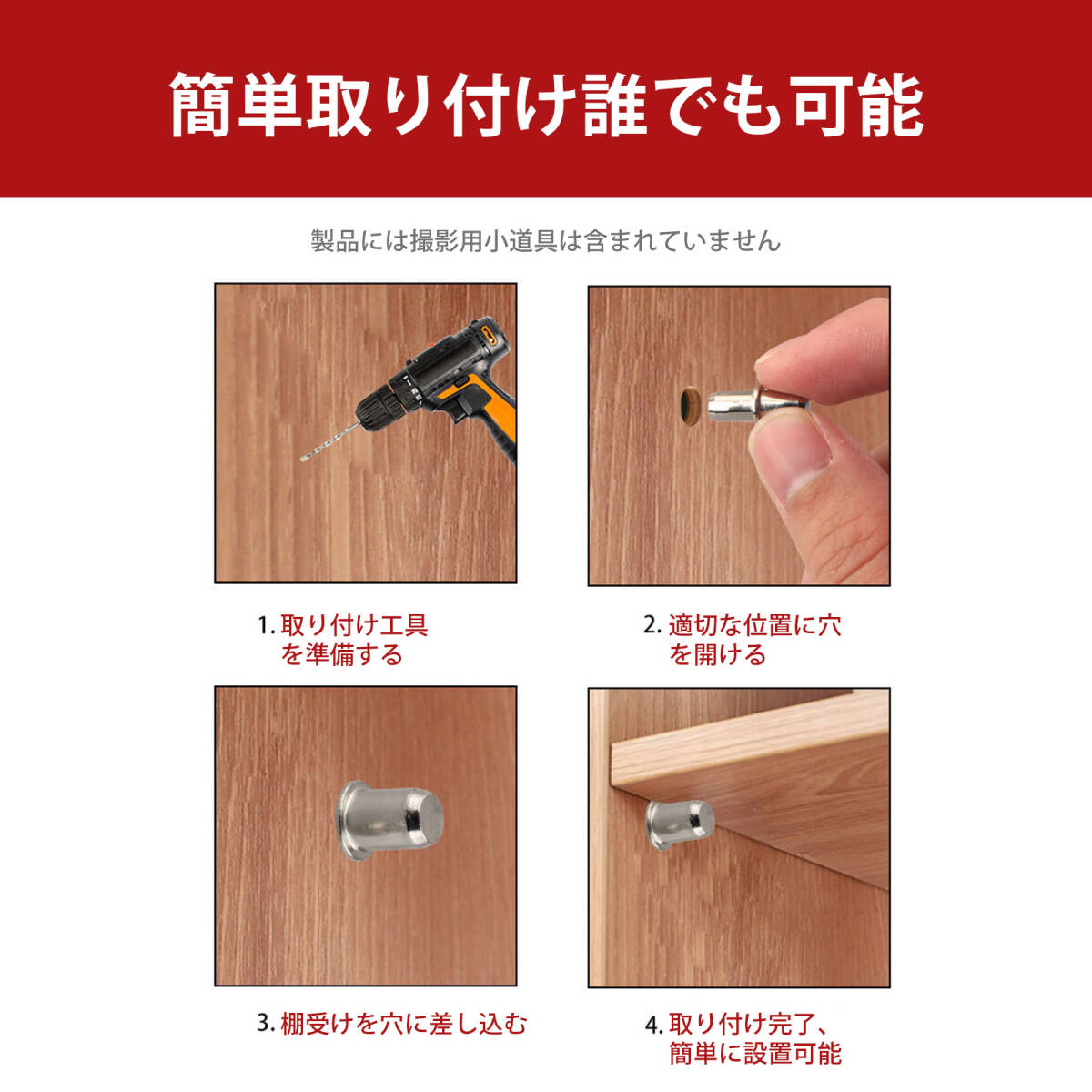 簡単取り付け誰でも可能

製品には撮影用小道具は含まれていません

1. 取り付け工具を準備する

2. 適切な位置に穴を開ける

3. 棚受けを穴に差し込む

4. 取り付け完了、簡単に設置可能