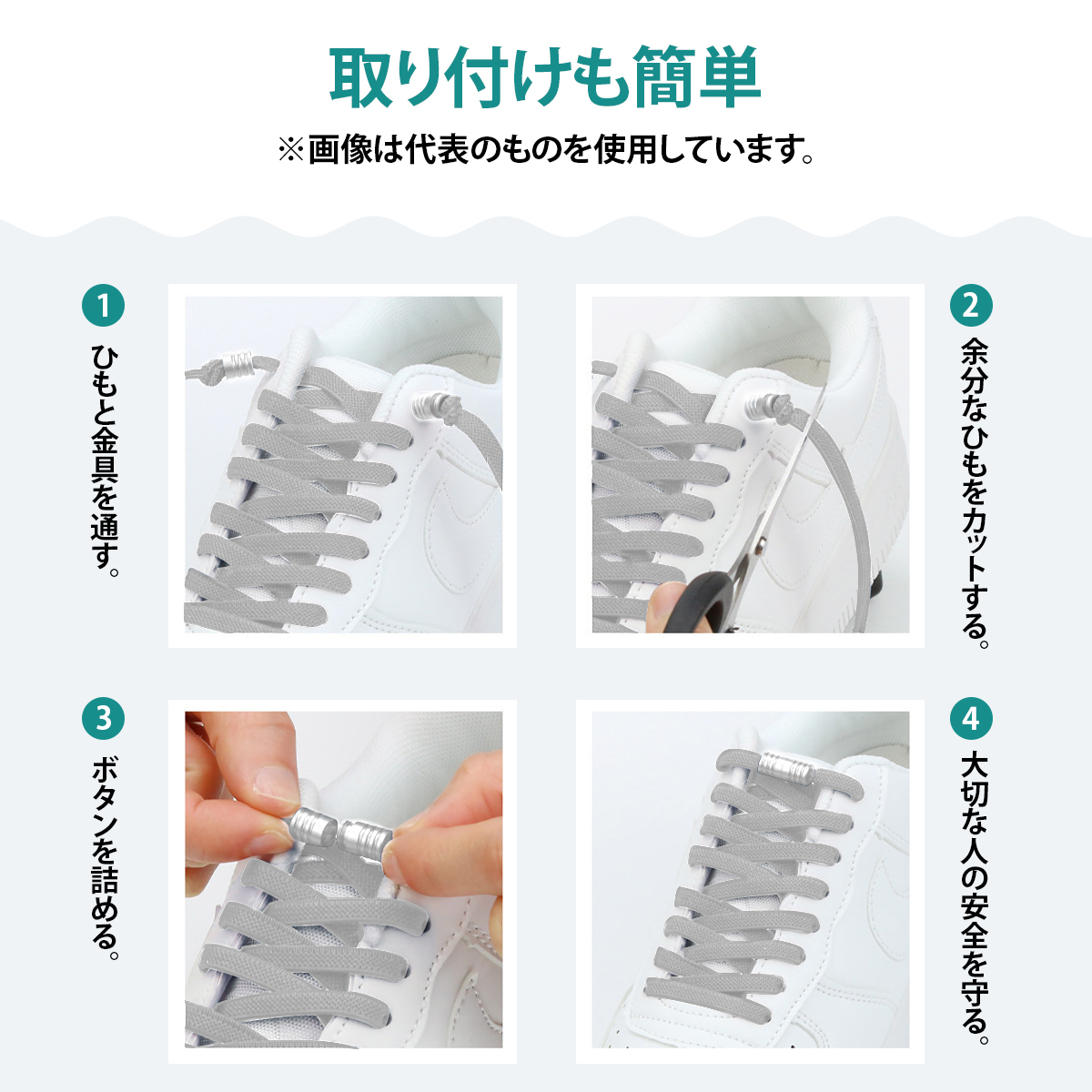 取り付けも簡単

※画像は代表のものを使用しています。

1
ひもと金具を通す。

2
余分なひもをカットする。

3
ボタンを詰める。

4
大切な人の安全を守る。