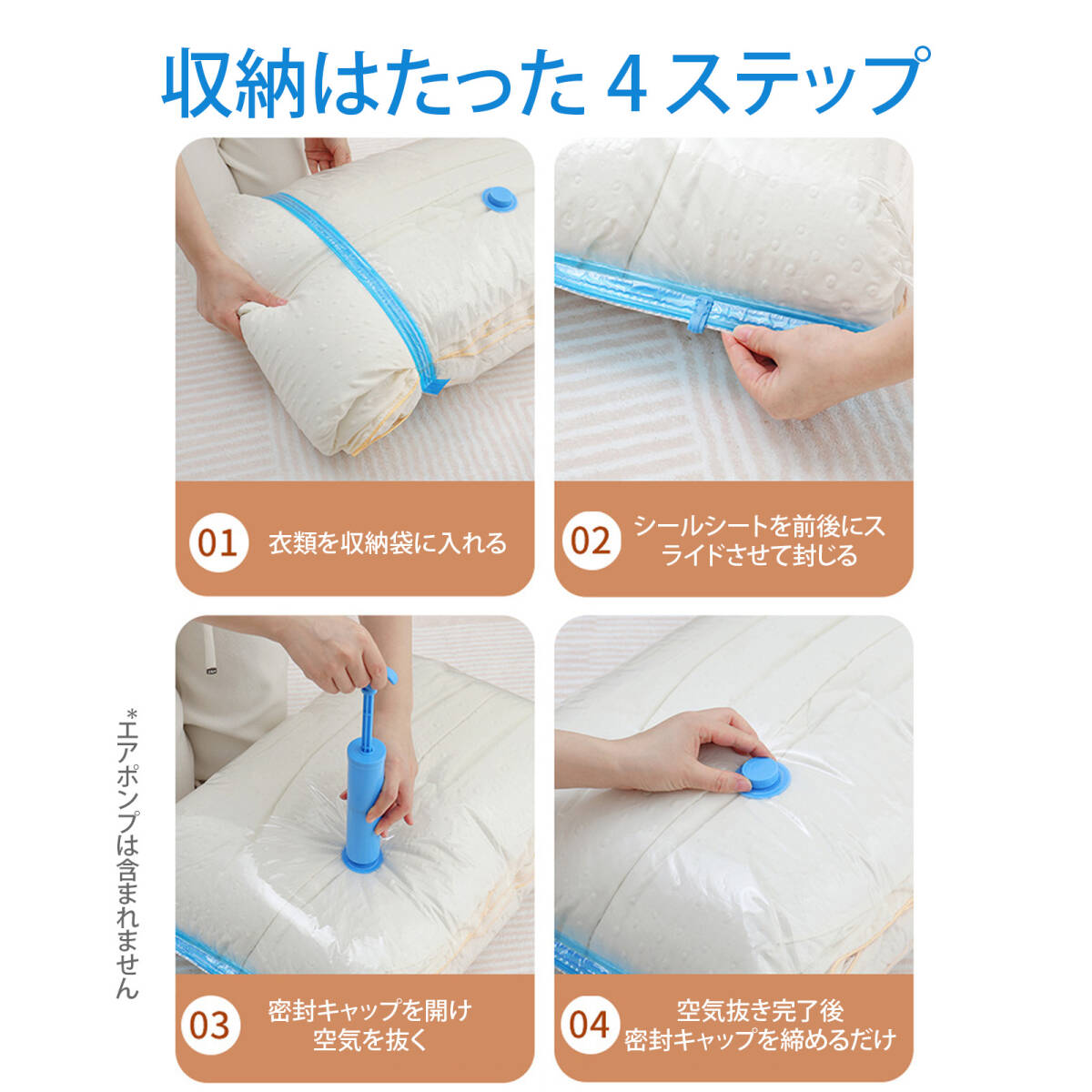 収納はたった４ステップ

01 衣類を収納袋に入れる

02 シールシートを前後にスライドさせて封じる

*エアポンプは含まれません

03 密封キャップを開け空気を抜く

04 空気抜き完了後密封キャップを締めるだけ