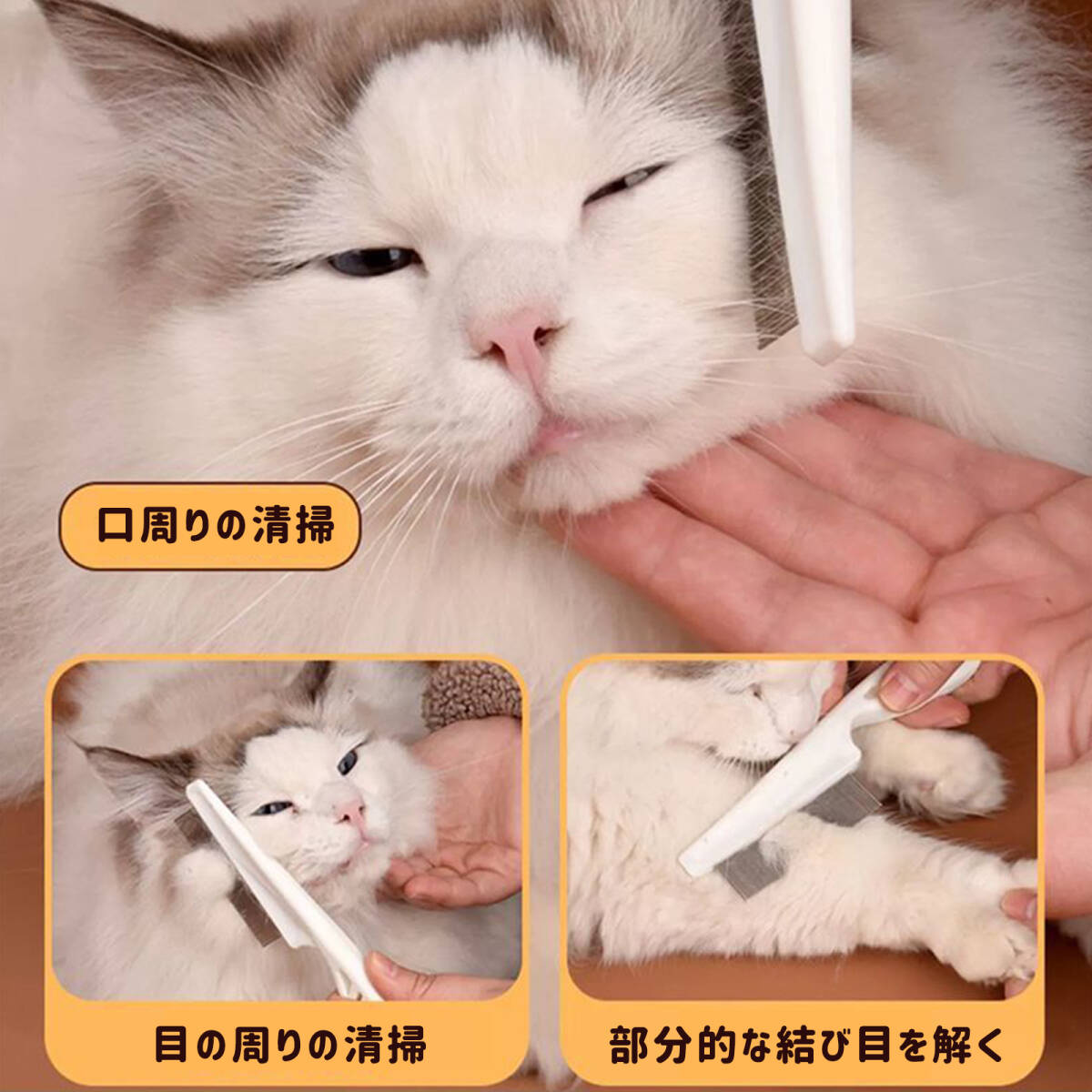 口周りの清掃

目の周りの清掃

部分的な結び目を解く