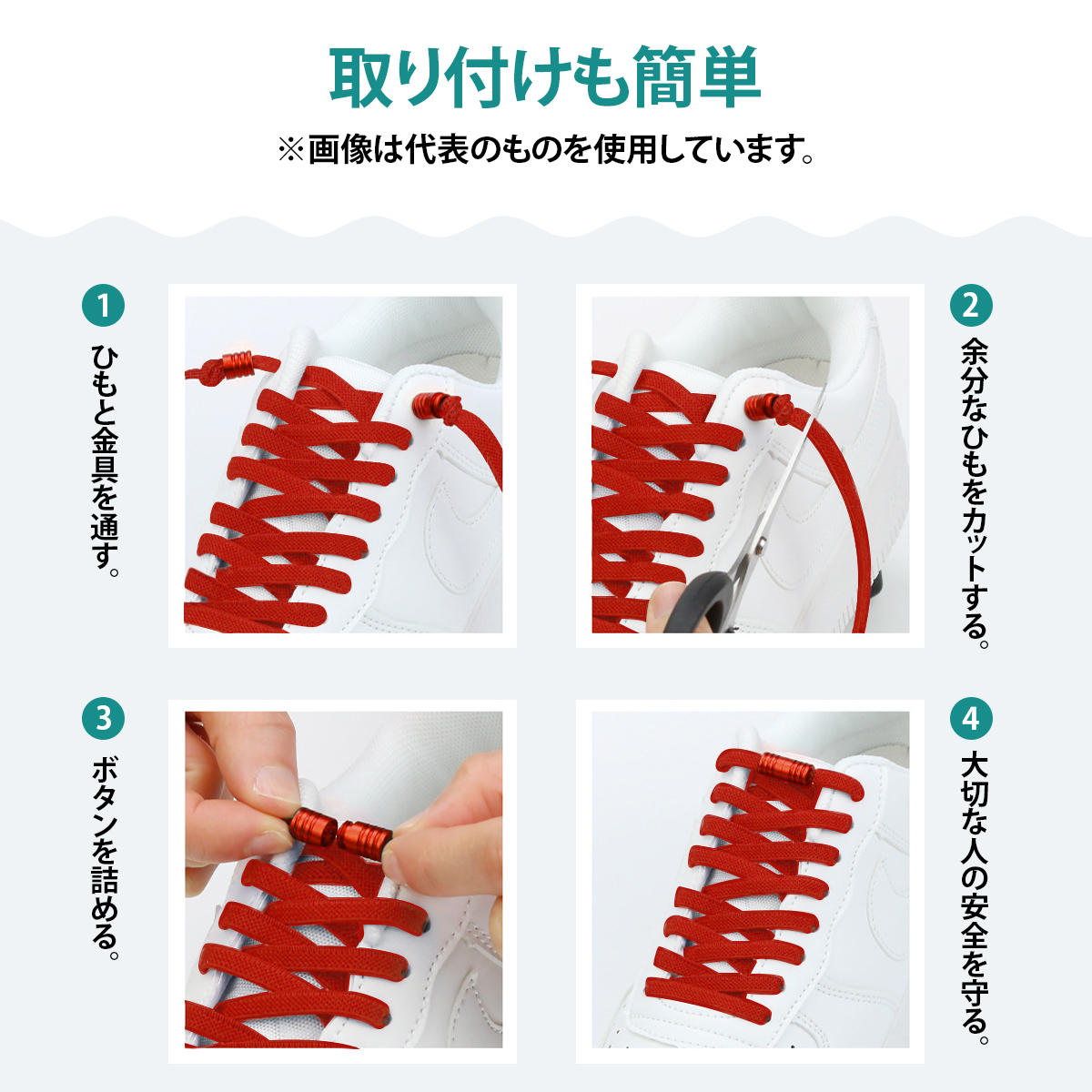 取り付けも簡単

※画像は代表のものを使用しています。

1
ひもと金具を通す。

2
余分なひもをカットする。

3
ボタンを詰める。

4
大切な人の安全を守る。