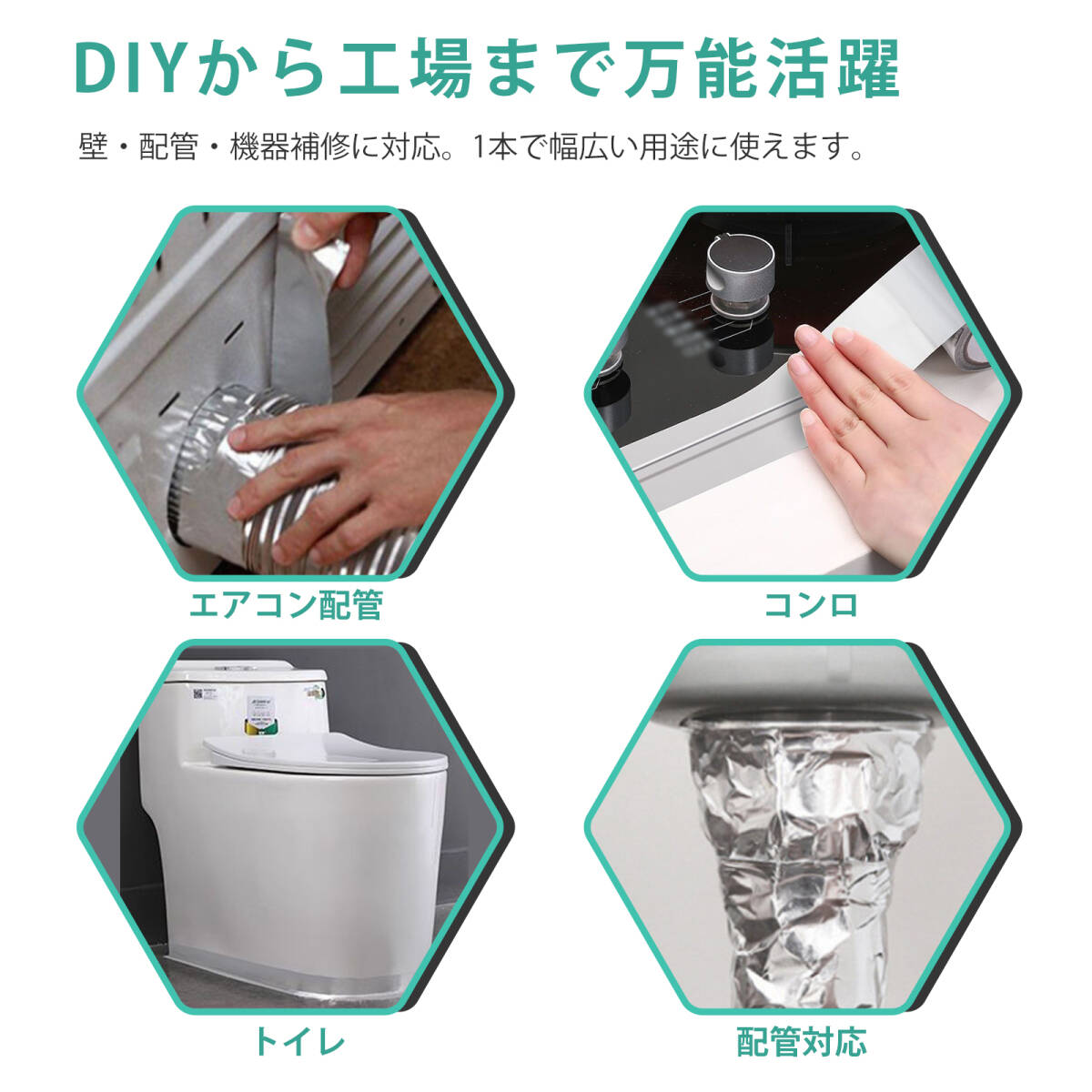 DIYから工場まで万能活躍

壁・配管・機器補修に対応。1本で幅広い用途に使えます。

エアコン配管

コンロ

トイレ

配管対応