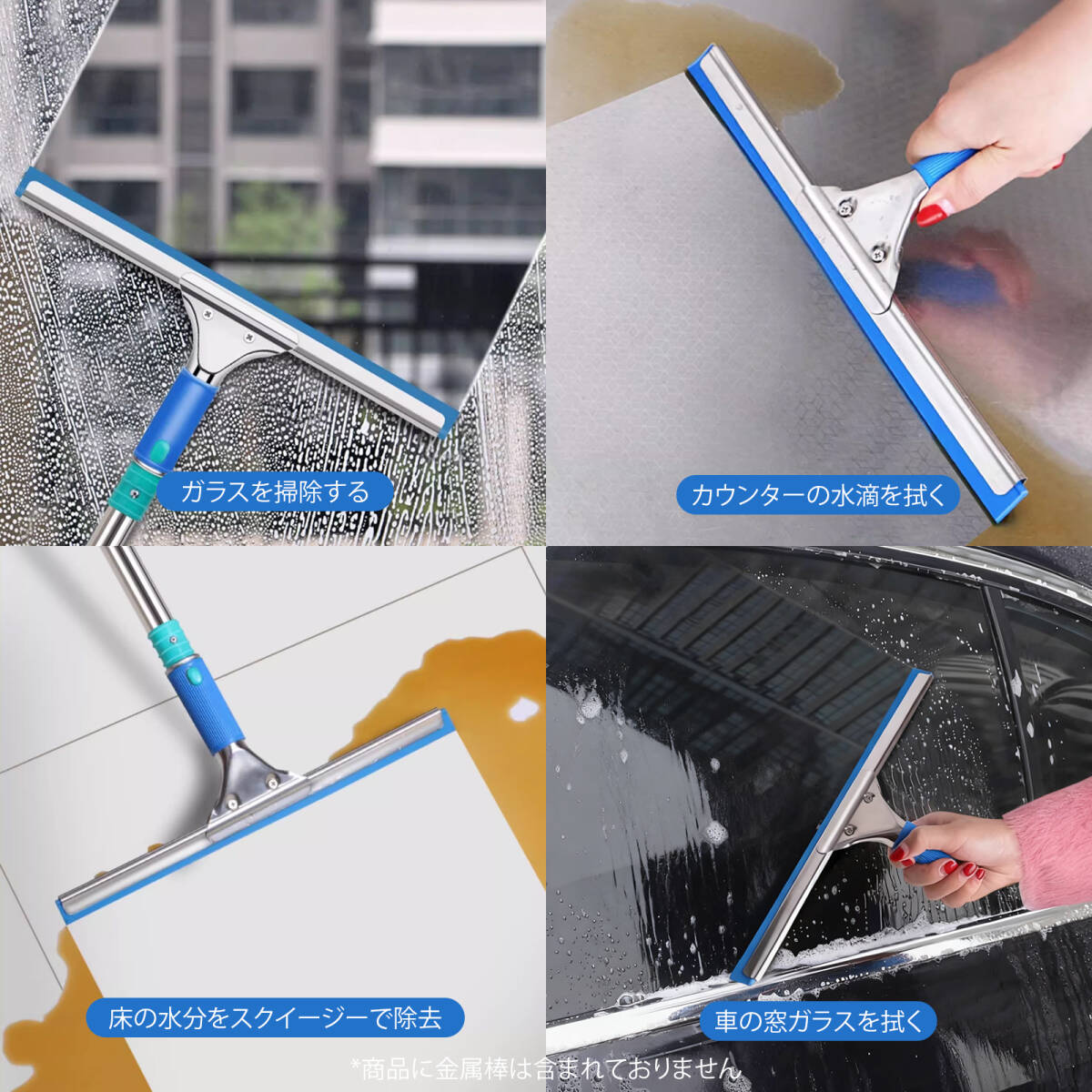 ガラスを掃除する

カウンターの水滴を拭く

床の水分をスクイージーで除去

車の窓ガラスを拭く

*商品に金属棒は含まれておりません