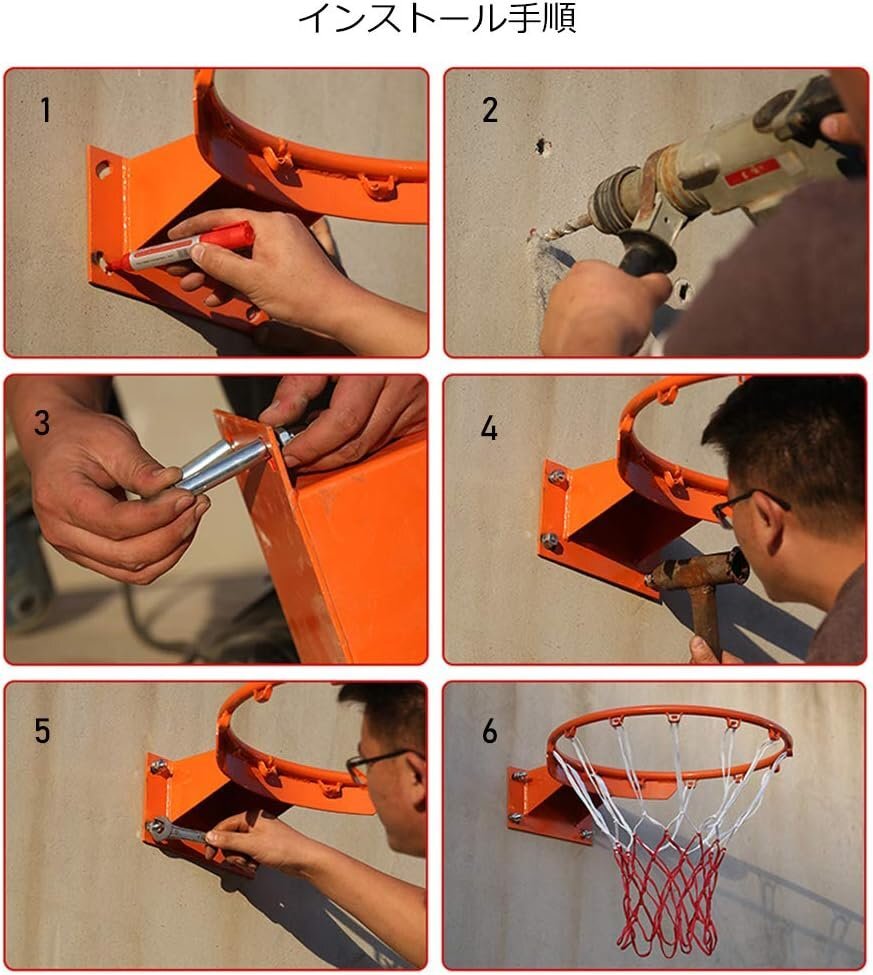 インストール手順

1

2

3

4

5

6