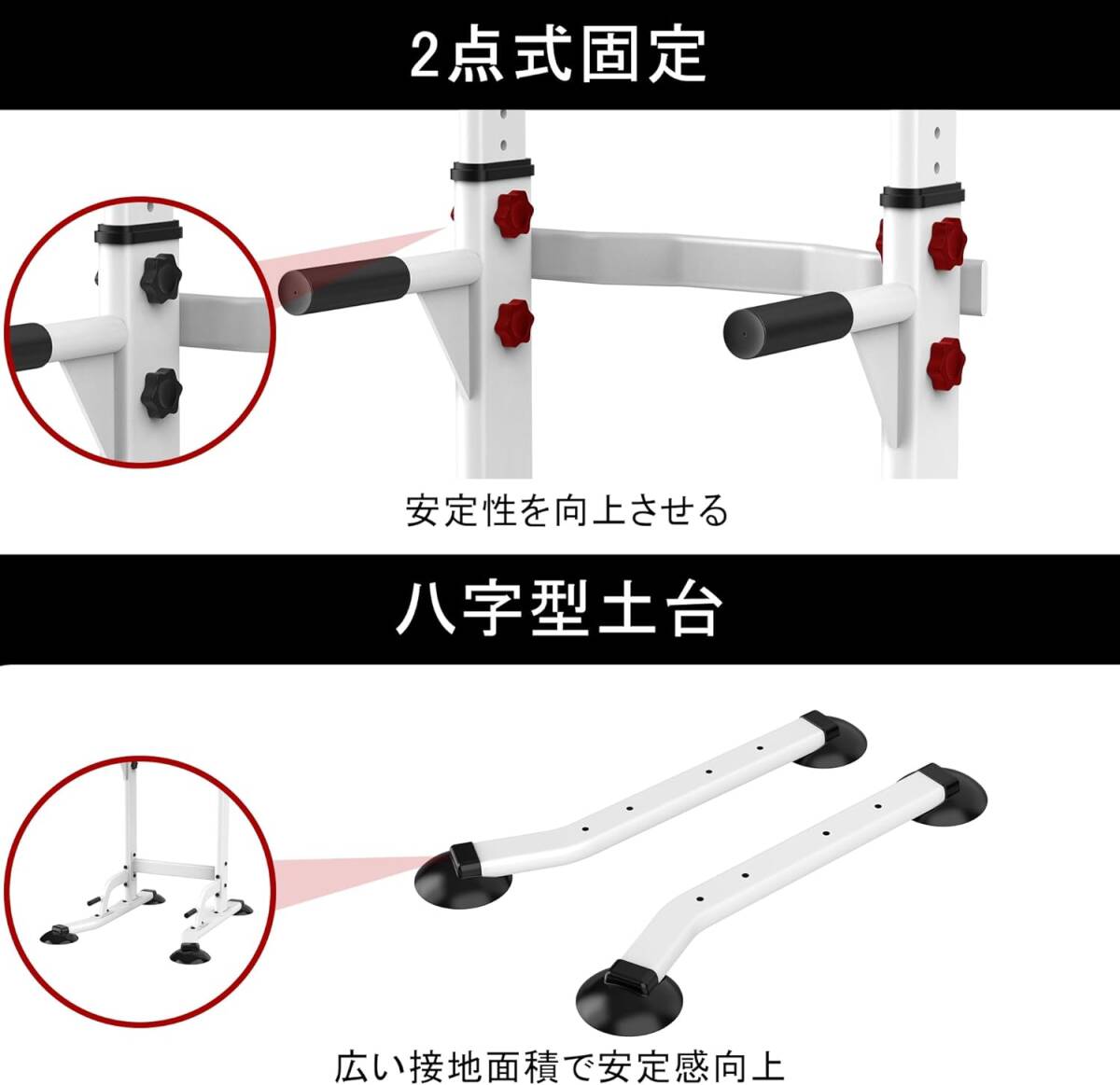 2点式固定

安定性を向上させる

八字型土台

広い接地面積で安定感向上