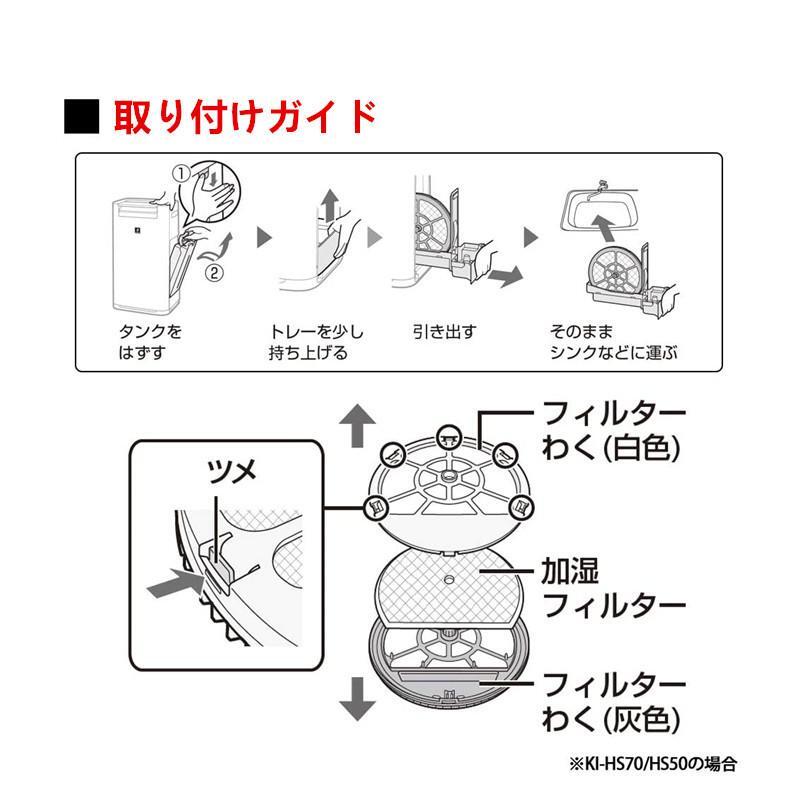 ■ 取り付けガイド

①

②

タンクを はずす

トレーを少し 持ち上げる

引き出す

そのまま シンクなどに運ぶ

ツメ

フィルター わく(白色)

加湿 フィルター

フィルター わく(灰色)

※KI-HS70/HS50の場合