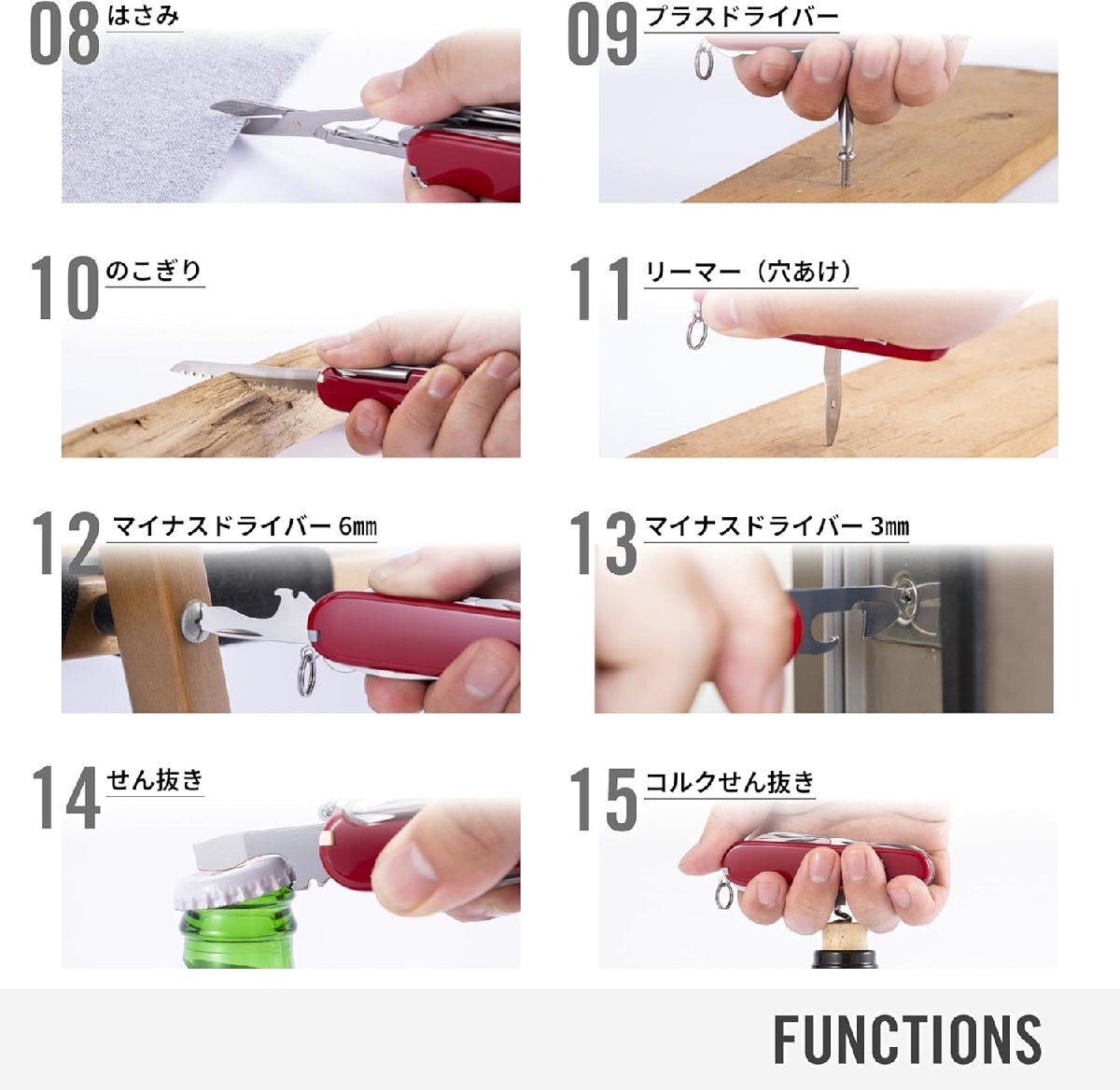 08 はさみ

09 プラスドライバー

10 のこぎり

11 リーマー（穴あけ）

12 マイナスドライバー 6㎜

13 マイナスドライバー 3㎜

14 せん抜き

15 コルクせん抜き

FUNCTIONS