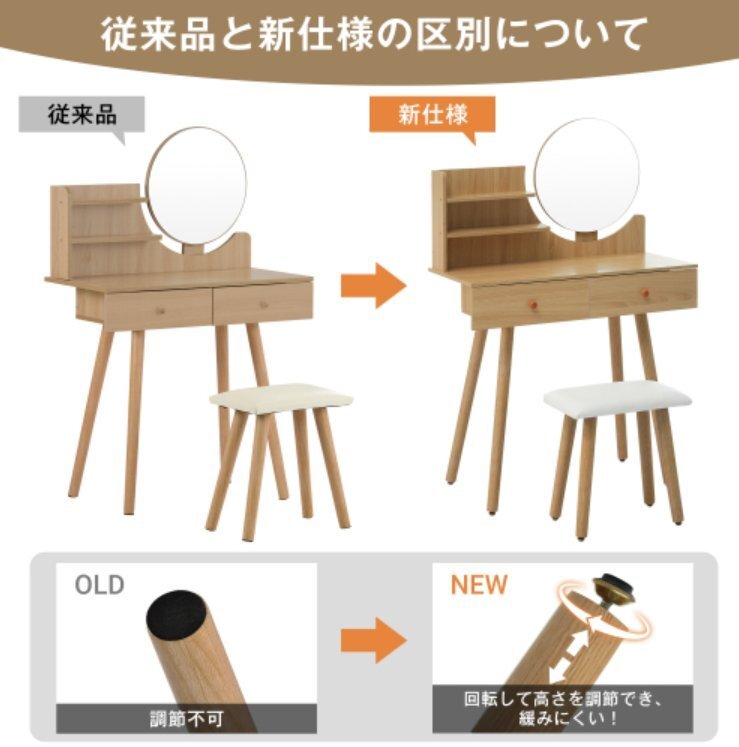 従来品と新仕様の区別について

従来品

新仕様

OLD

調節不可

NEW

回転して高さを調節でき、緩みにくい！