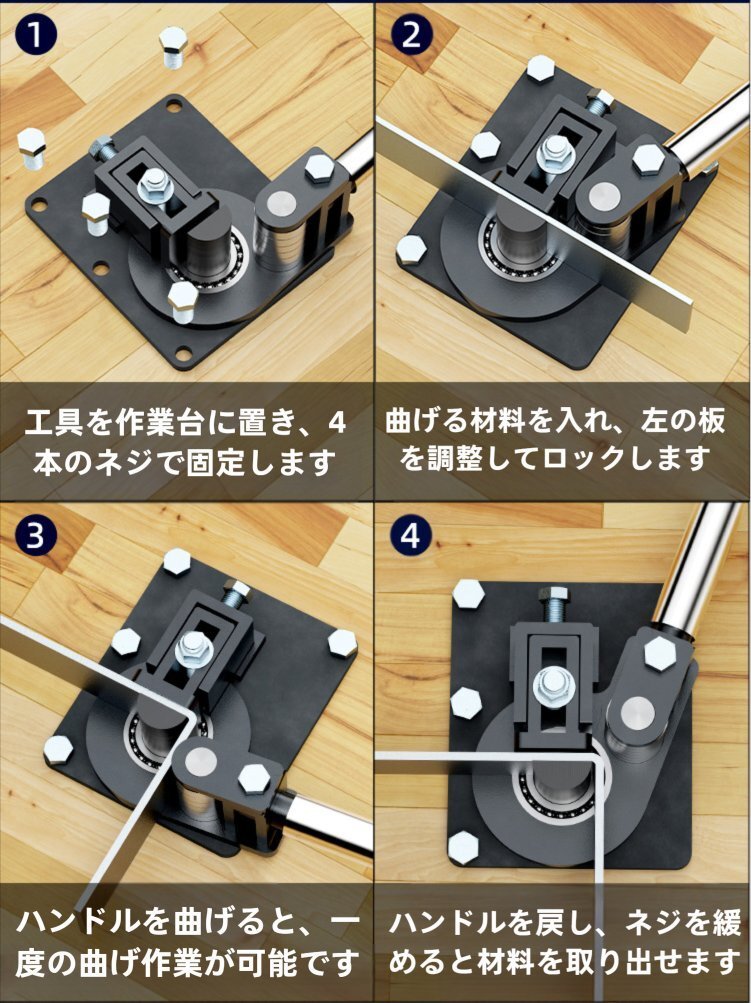 1

工具を作業台に置き、4本のネジで固定します

2

曲げる材料を入れ、左の板を調整してロックします

3

ハンドルを曲げると、一度の曲げ作業が可能です

4

ハンドルを戻し、ネジを緩めると材料を取り出せます