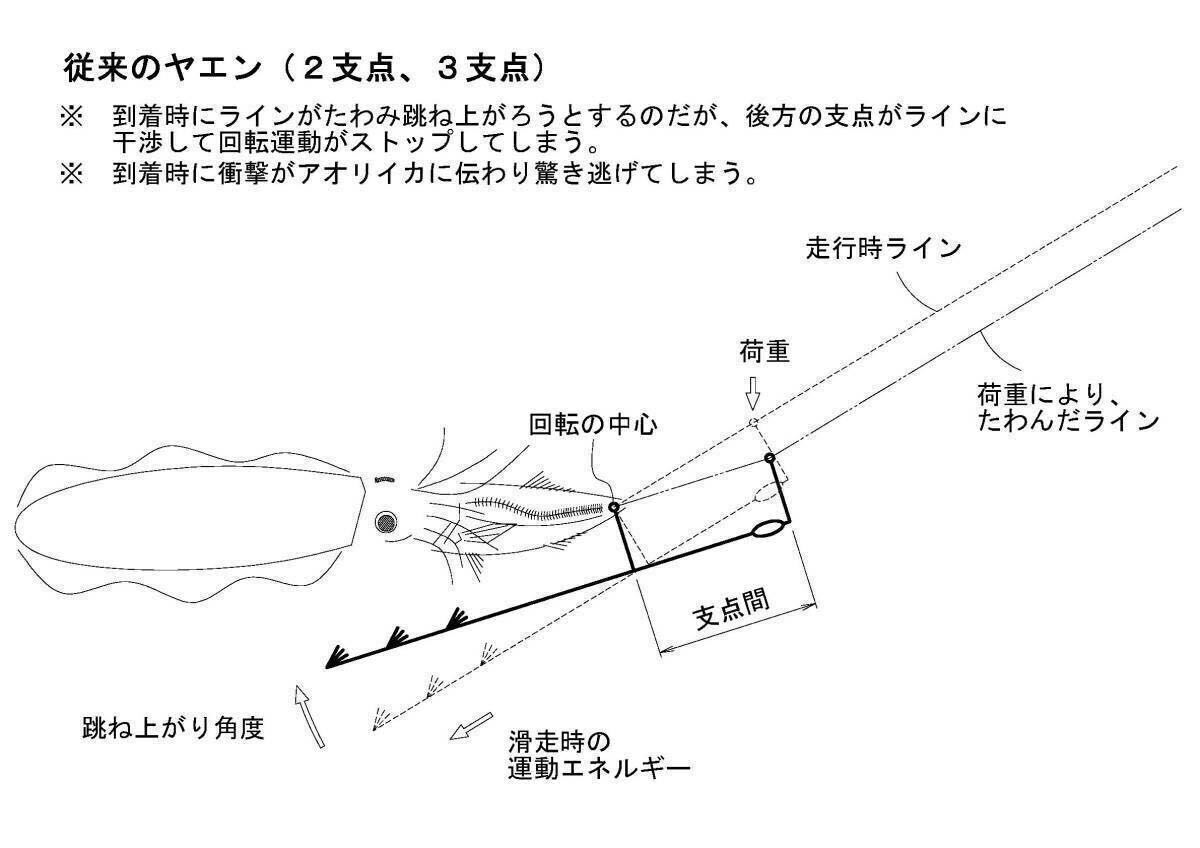 従来のヤエン（２支点、３支点）

※　到着時にラインがたわみ跳ね上がろうとするのだが、後方の支点がラインに干渉して回転運動がストップしてしまう。

※　到着時に衝撃がアオリイカに伝わり驚き逃げてしまう。

走行時ライン

荷重

荷重により、たわんだライン

回転の中心

支点間

跳ね上がり角度

滑走時の運動エネルギー