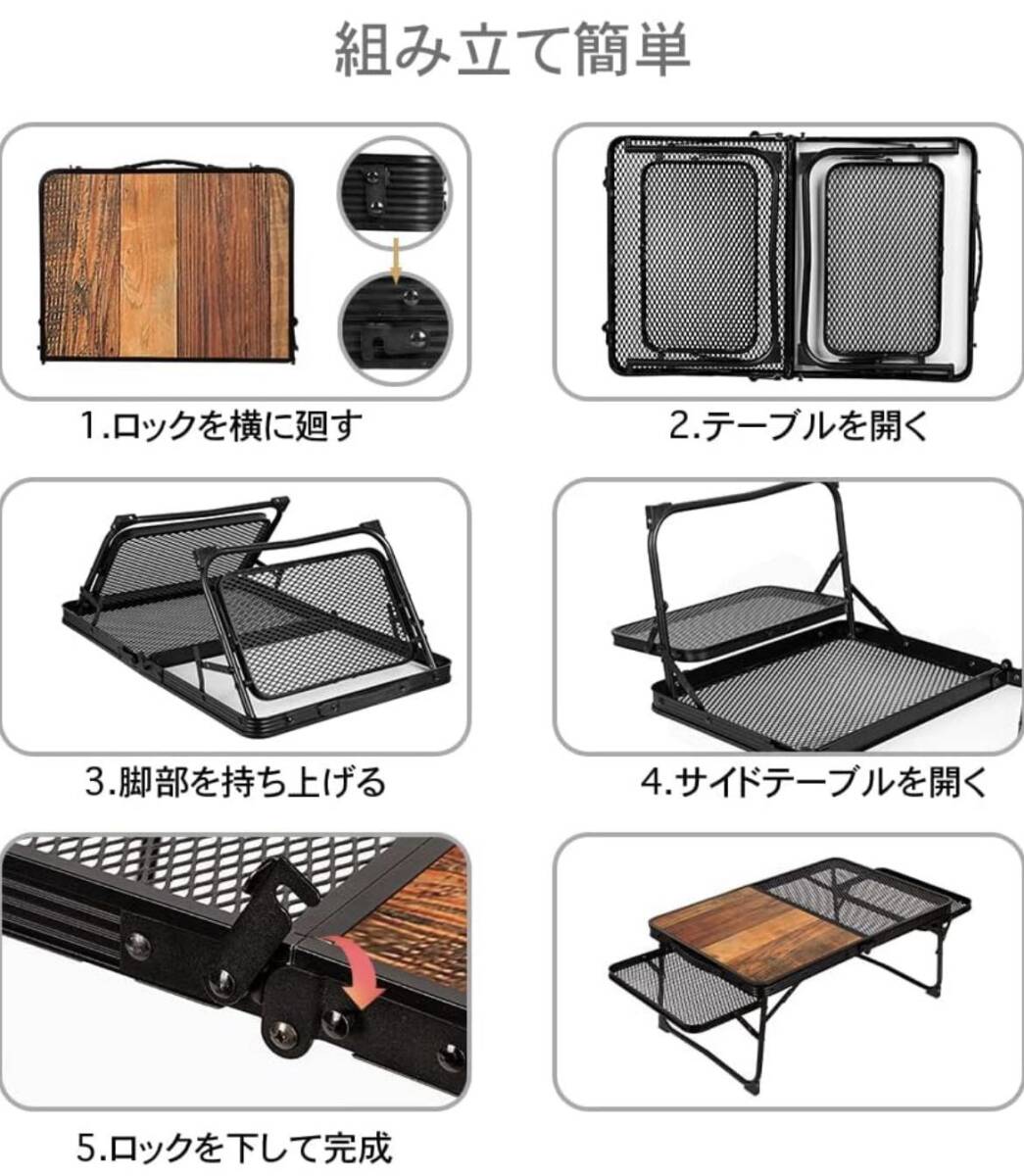 組み立て簡単

1.ロックを横に廻す

2.テーブルを開く

3.脚部を持ち上げる

4.サイドテーブルを開く

5.ロックを下して完成