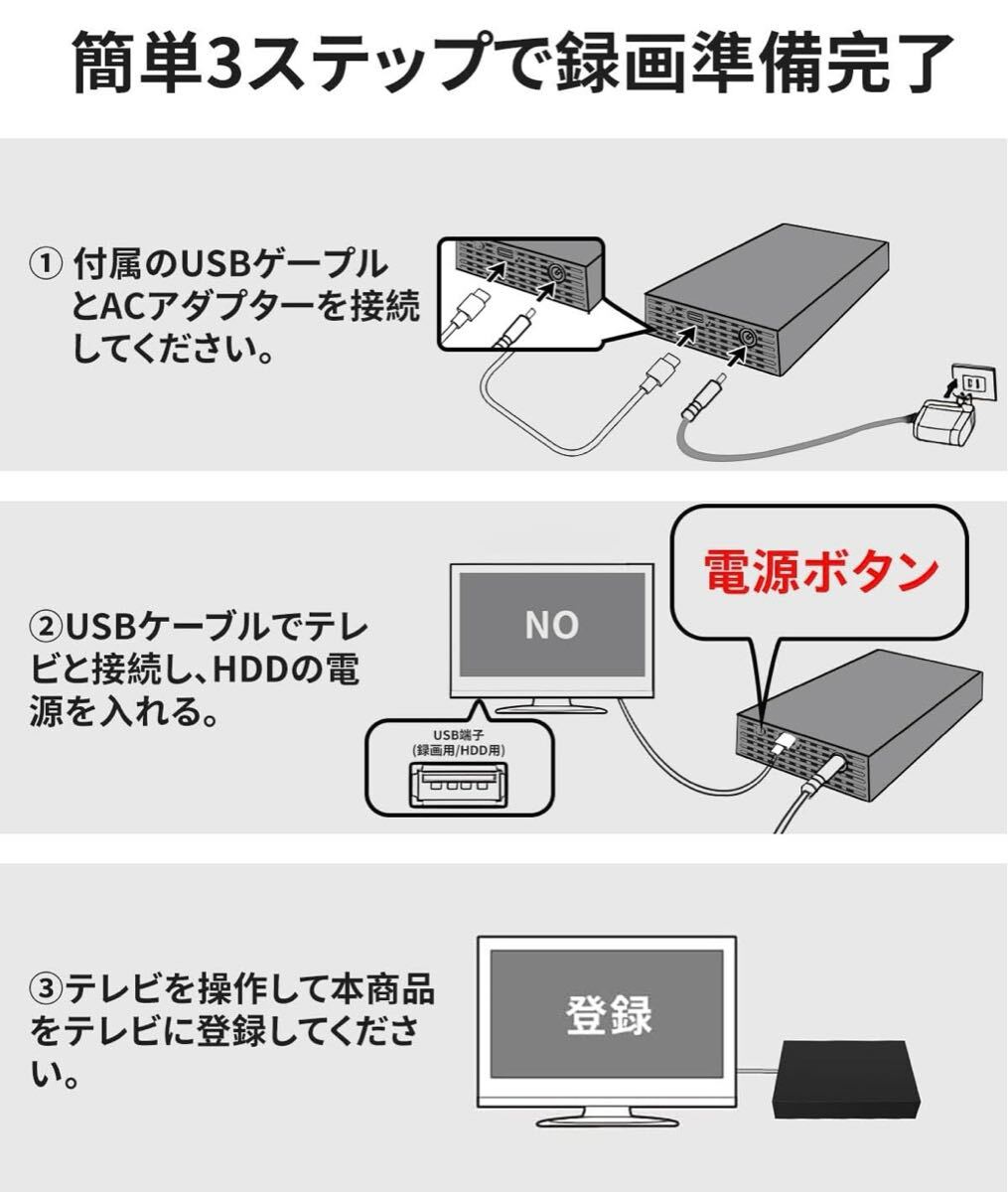 簡単3ステップで録画準備完了

① 付属のUSBゲーブルとACアダプターを接続してください。

②USBケーブルでテレビと接続し、HDDの電源を入れる。

NO

電源ボタン

USB端子
(録画用/HDD用)

③テレビを操作して本商品をテレビに登録してください。

登録