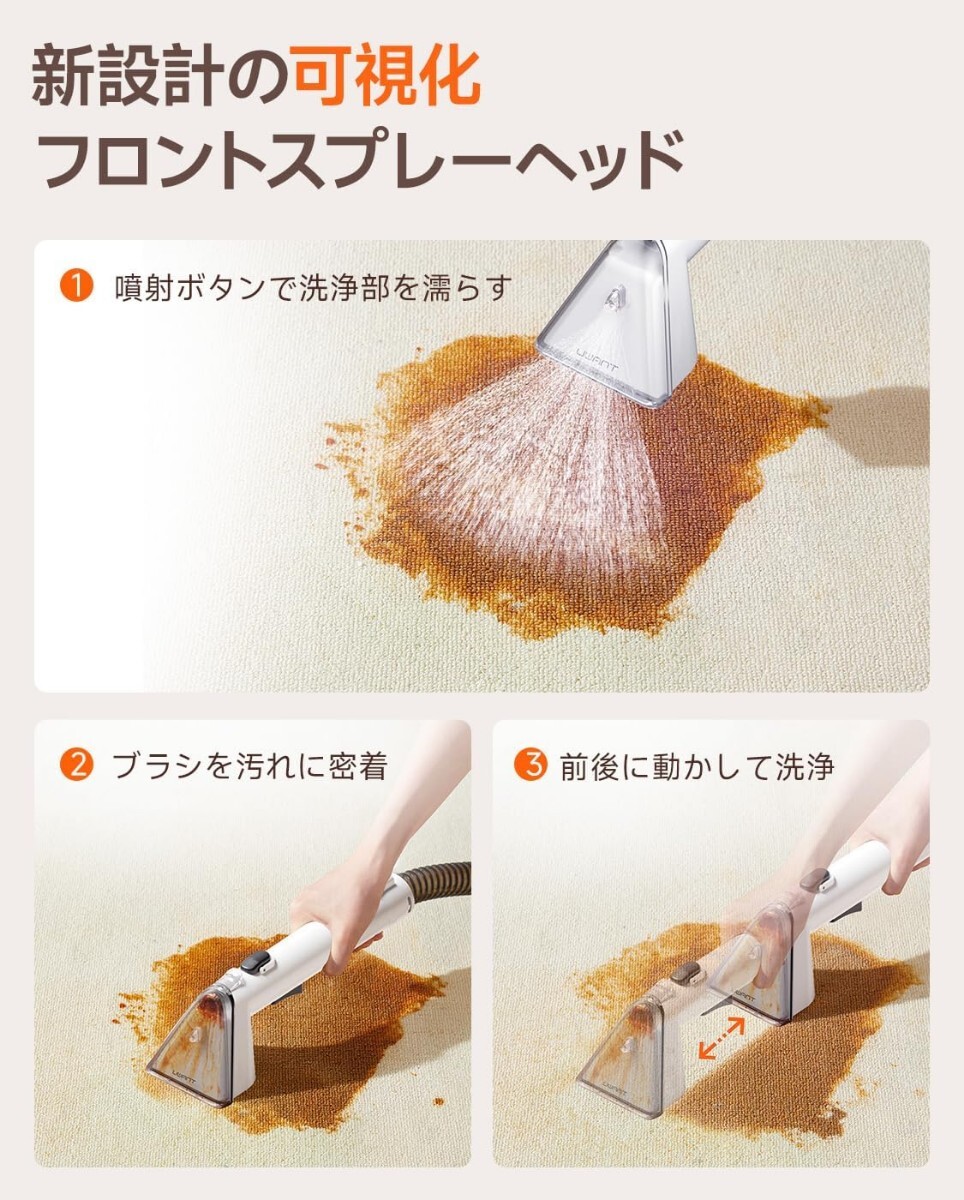 新設計の可視化
フロントスプレーヘッド

1 噴射ボタンで洗浄部を濡らす

UWANT

2 ブラシを汚れに密着

UWANT

3 前後に動かして洗浄

UWANT