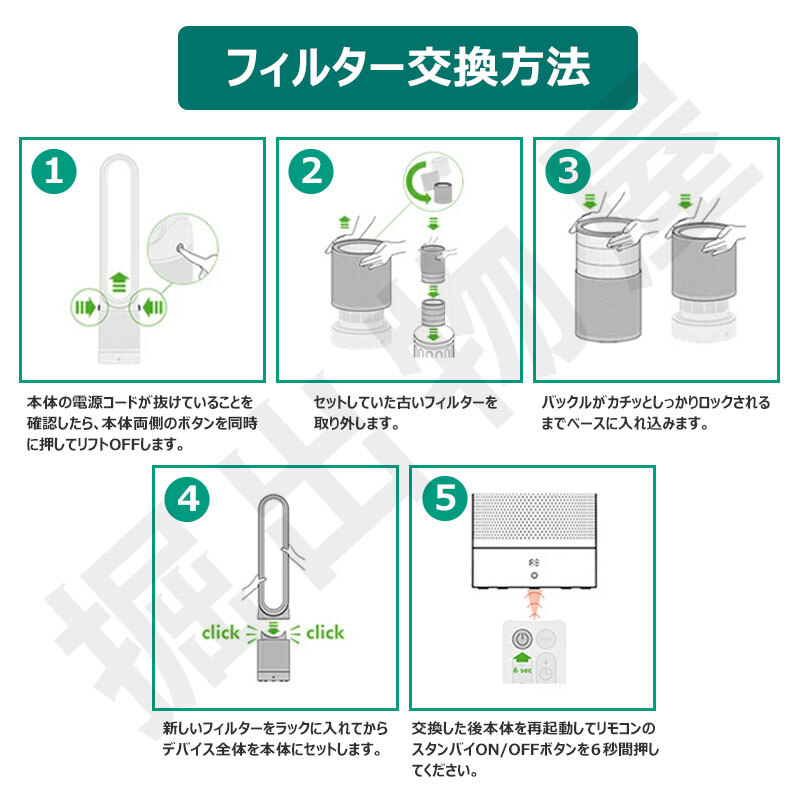 フィルター交換方法

1

本体の電源コードが抜けていることを確認したら、本体両側のボタンを同時に押してリフトOFFします。

2

セットしていた古いフィルターを取り外します。

3

バックルがカチッとしっかりロックされるまでベースに入れ込みます。

4

click click

新しいフィルターをラックに入れてからデバイス全体を本体にセットします。

5

6 sec

交換した後本体を再起動してリモコンのスタンバイON/OFFボタンを６秒間押してください。

掘出物屋