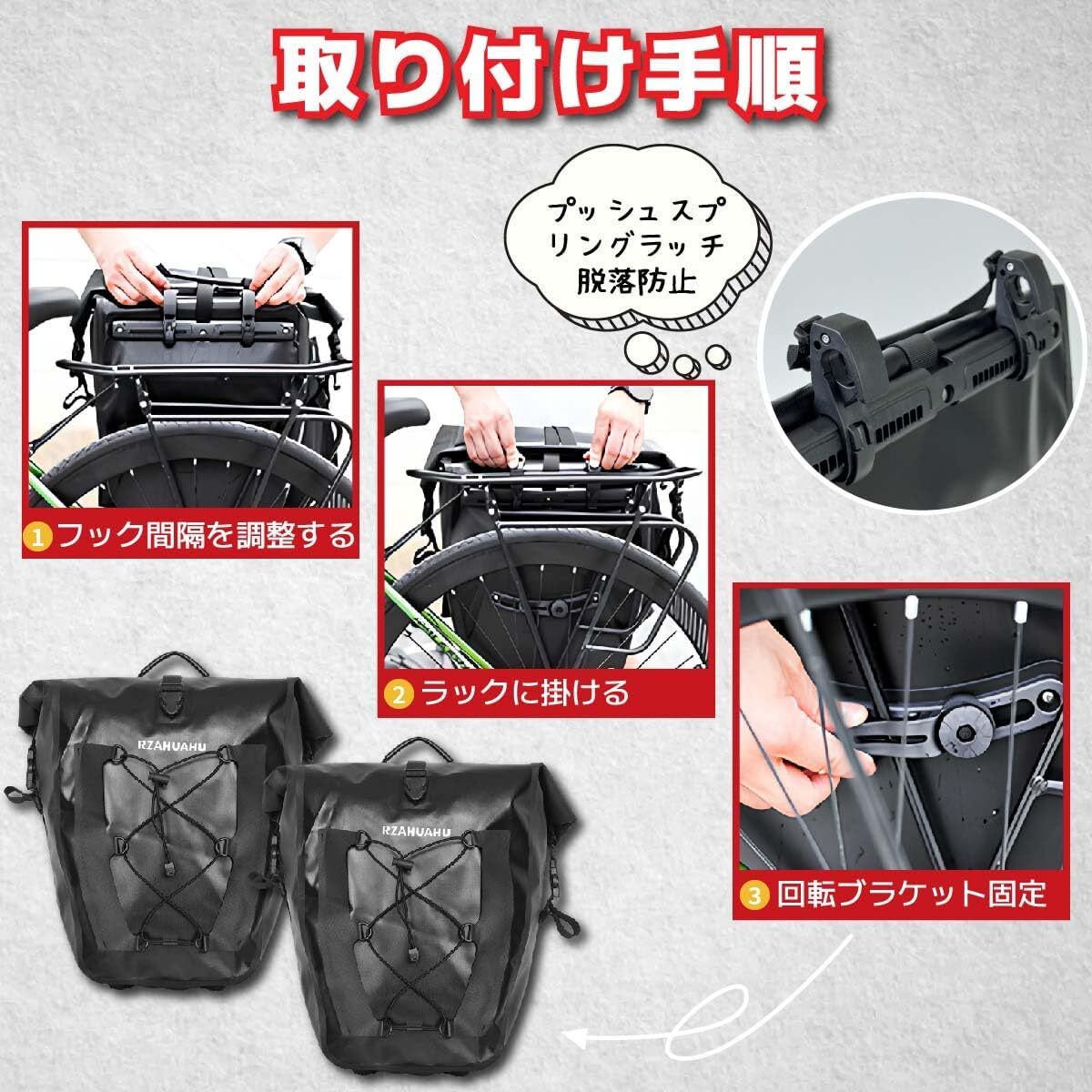 取り付け手順

プッシュスプリングラッチ脱落防止

1 フック間隔を調整する

2 ラックに掛ける

3 回転ブラケット固定

RZAHUAHU

RZAHUAHU