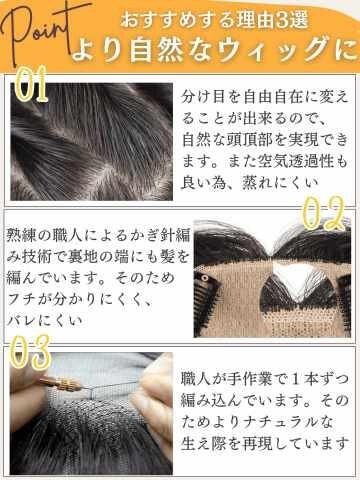 Point
おすすめする理由3選
より自然なウィッグに

01
分け目を自由自在に変えることが出来るので、自然な頭頂部を実現できます。また空気透過性も良い為、蒸れにくい

02
熟練の職人によるかぎ針編み技術で裏地の端にも髪を編んでいます。そのためフチが分かりにくく、バレにくい

03
職人が手作業で１本ずつ編み込んでいます。そのためよりナチュラルな生え際を再現しています