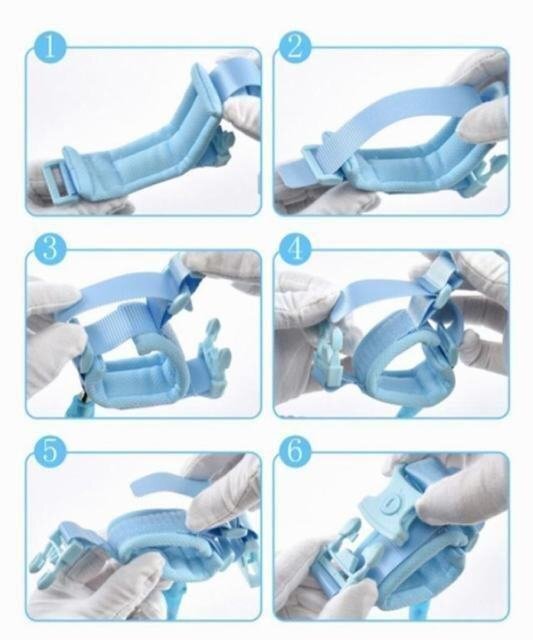 1

2

3

4

5

6