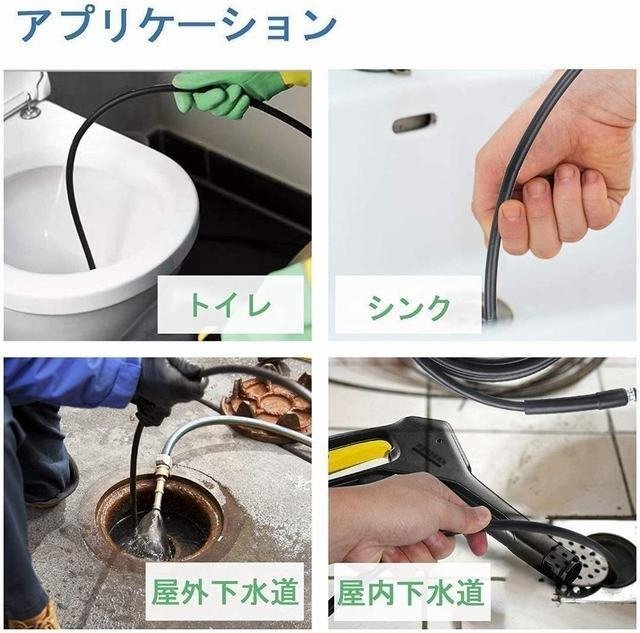 アプリケーション

トイレ

シンク

屋外下水道

屋内下水道