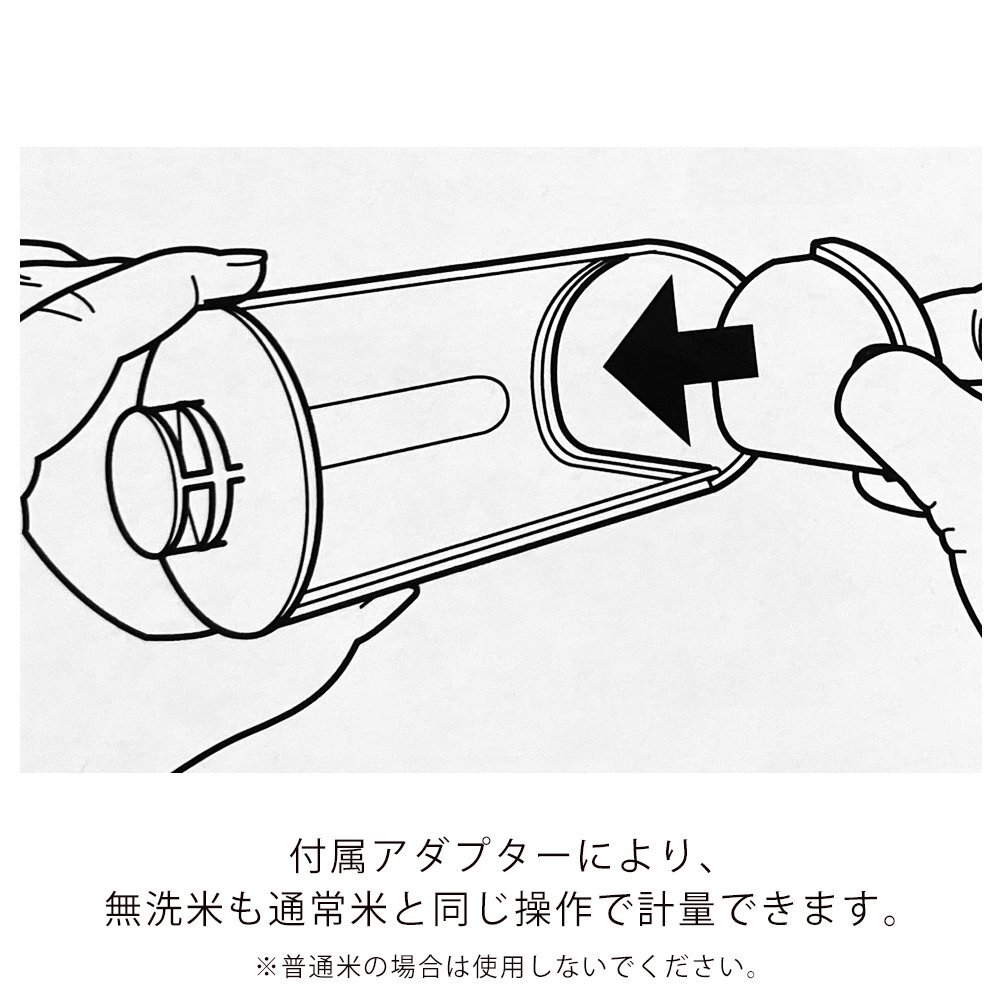 付属アダプターにより、
無洗米も通常米と同じ操作で計量できます。

※普通米の場合は使用しないでください。