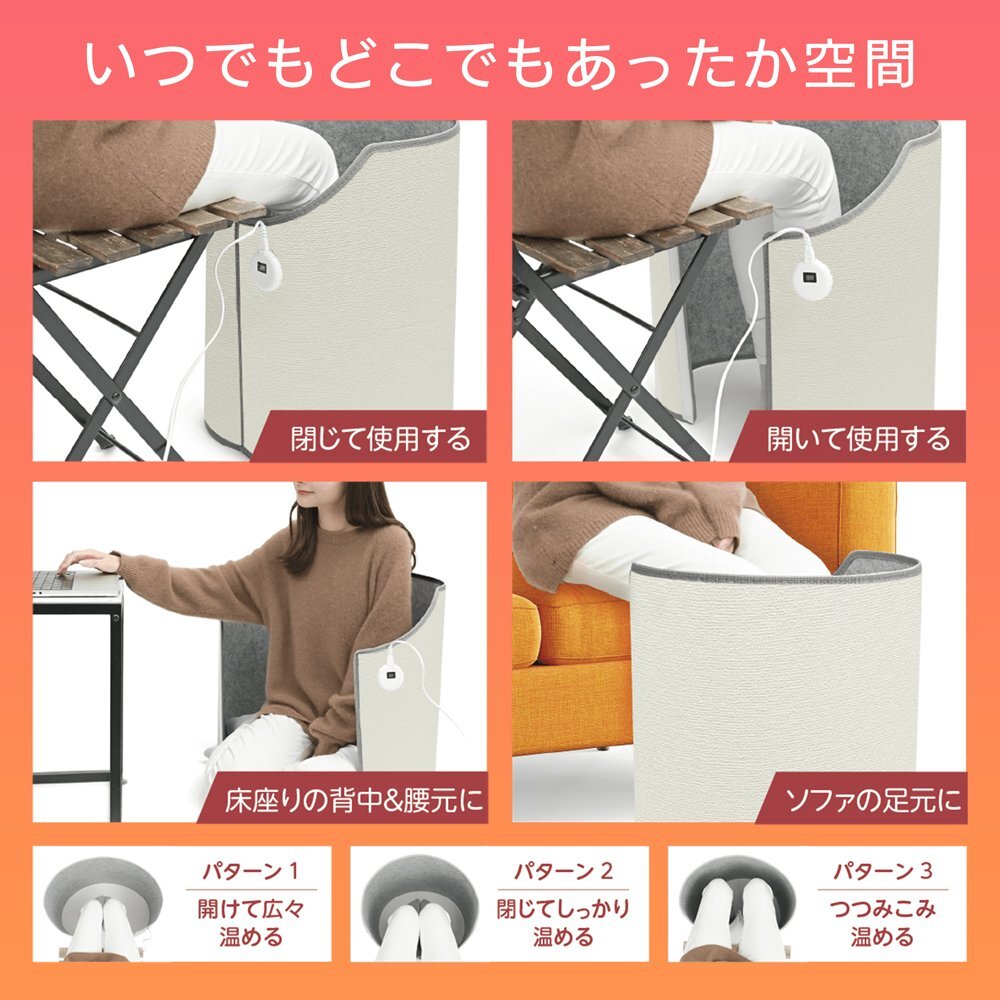 いつでもどこでもあったか空間

閉じて使用する

開いて使用する

床座りの背中&腰元に

ソファの足元に

パターン 1
開けて広々
温める

パターン 2
閉じてしっかり
温める

パターン 3
つつみこみ
温める