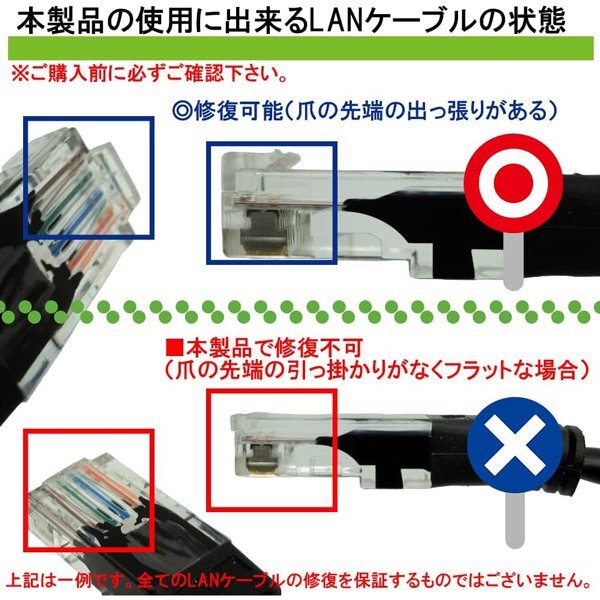 本製品の使用に出来るLANケーブルの状態

※ご購入前に必ずご確認下さい。

◎修復可能(爪の先端の出っ張りがある)

■本製品で修復不可
(爪の先端の引っ掛かりがなくフラットな場合)

上記は一例です。全てのLANケーブルの修復を保証するものではございません。