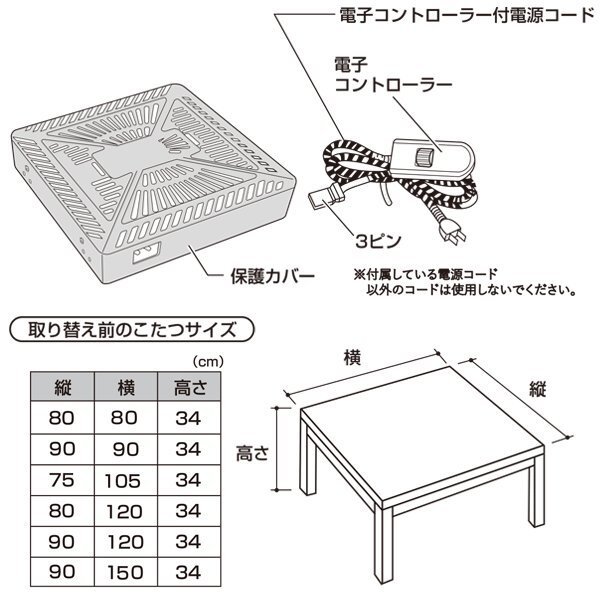 電子コントローラー付電源コード

電子
コントローラー

3ピン

保護カバー

※付属している電源コード
以外のコードは使用しないでください。

取り替え前のこたつサイズ

(cm)

| 縦 | 横 | 高さ |
|---|---|---|
| 80 | 80 | 34 |
| 90 | 90 | 34 |
| 75 | 105 | 34 |
| 80 | 120 | 34 |
| 90 | 120 | 34 |
| 90 | 150 | 34 |

横

縦

高さ