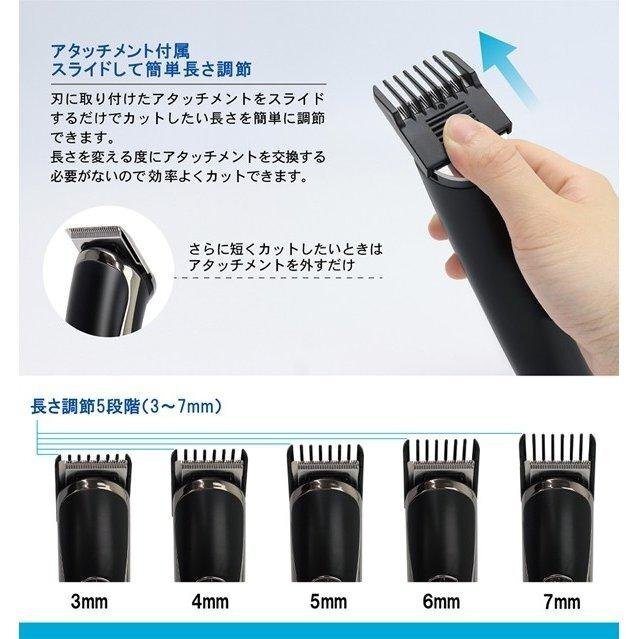 アタッチメント付属
スライドして簡単長さ調節

刃に取り付けたアタッチメントをスライドするだけでカットしたい長さを簡単に調節できます。
長さを変える度にアタッチメントを交換する必要がないので効率よくカットできます。

さらに短くカットしたいときは
アタッチメントを外すだけ

長さ調節5段階（3～7mm）

3mm

4mm

5mm

6mm

7mm