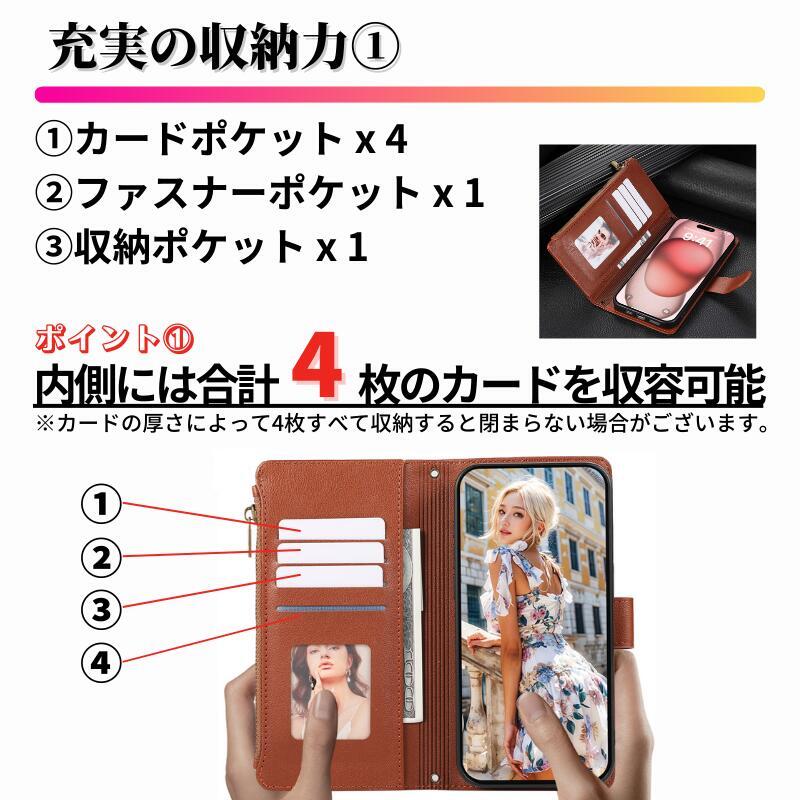 充実の収納力①

①カードポケット x 4
②ファスナーポケット x 1
③収納ポケット x 1

9:41

ポイント①
内側には合計 4 枚のカードを収容可能
※カードの厚さによって4枚すべて収納すると閉まらない場合がございます。

①
②
③
④