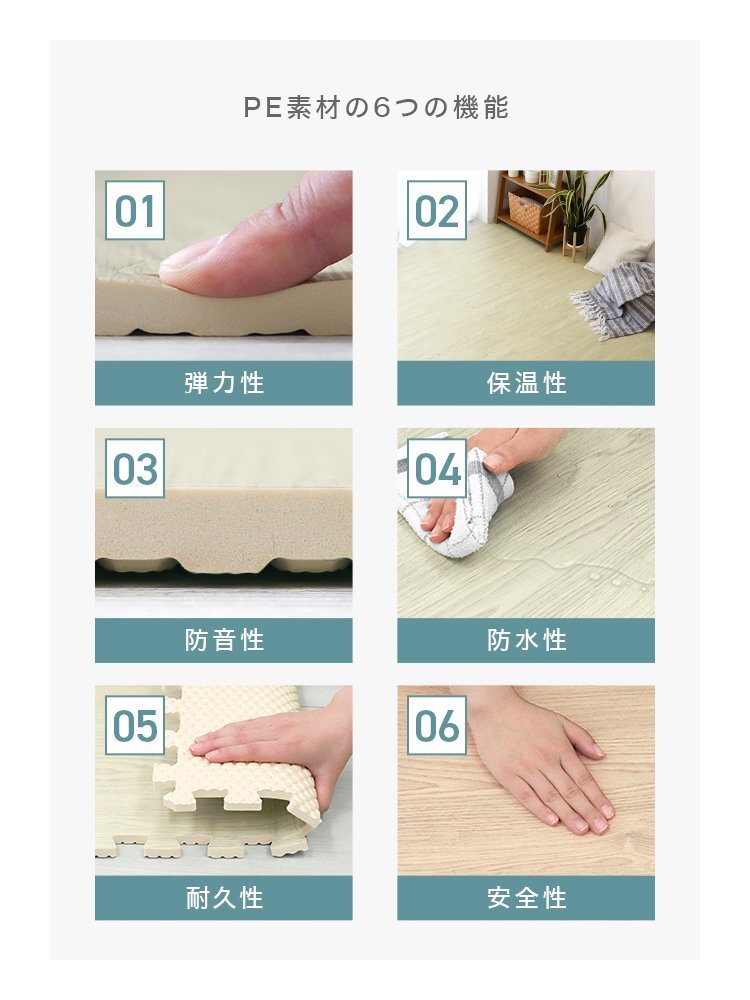 PE素材の6つの機能

01
弾力性

02
保温性

03
防音性

04
防水性

05
耐久性

06
安全性