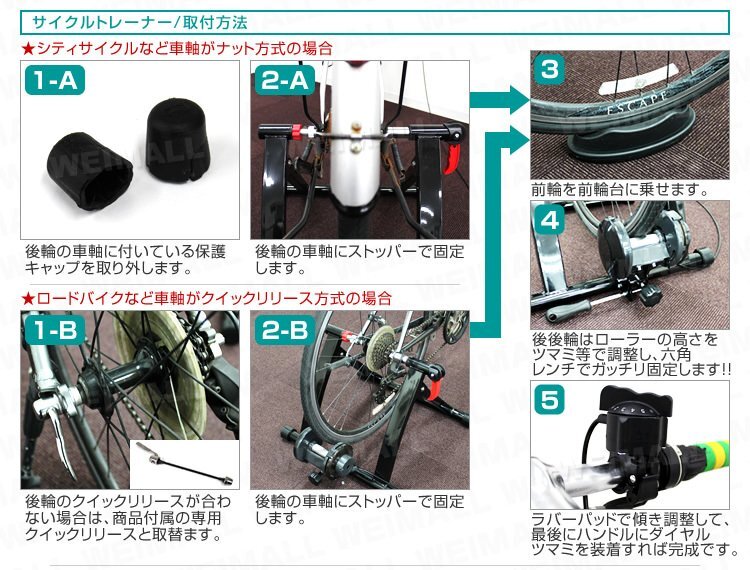 サイクルトレーナー／取付方法

★シティサイクルなど車軸がナット方式の場合

1-A

後輪の車軸に付いている保護キャップを取り外します。

2-A

後輪の車軸にストッパーで固定します。

★ロードバイクなど車軸がクイックリリース方式の場合

1-B

後輪のクイックリリースが合わない場合は、商品付属の専用クイックリリースと取替ます。

2-B

後輪の車軸にストッパーで固定します。

3

ESCAPE

前輪を前輪台に乗せます。

4

後後輪はローラーの高さをツマミ等で調整し、六角レンチでガッチリ固定します!!

5

ラバーパッドで傾き調整して、最後にハンドルにダイヤルツマミを装着すれば完成です。

WEIMALL