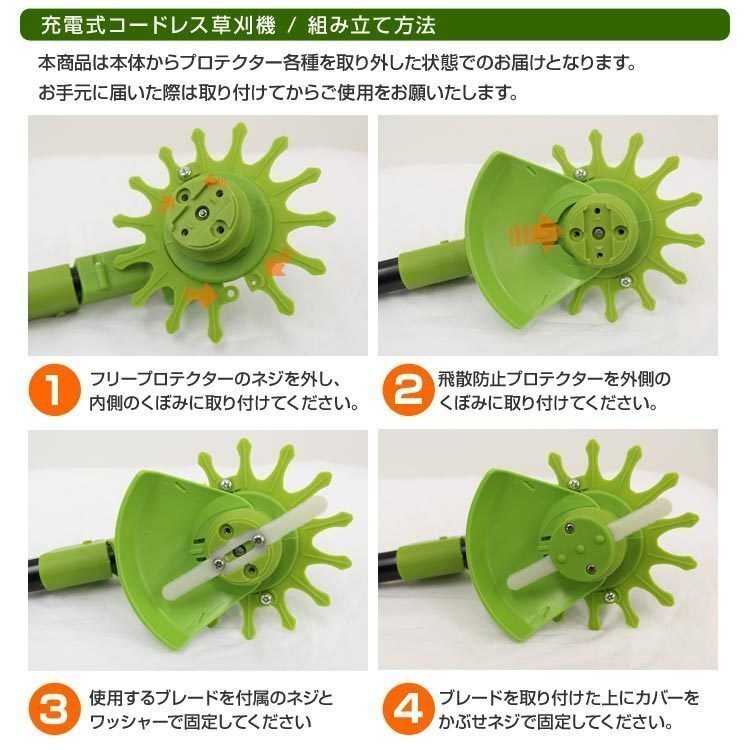 充電式コードレス草刈機 / 組み立て方法

本商品は本体からプロテクター各種を取り外した状態でのお届けとなります。
お手元に届いた際は取り付けてからご使用をお願いいたします。

1 フリープロテクターのネジを外し、内側のくぼみに取り付けてください。

2 飛散防止プロテクターを外側のくぼみに取り付けてください。

3 使用するブレードを付属のネジとワッシャーで固定してください

4 ブレードを取り付けた上にカバーをかぶせネジで固定してください。