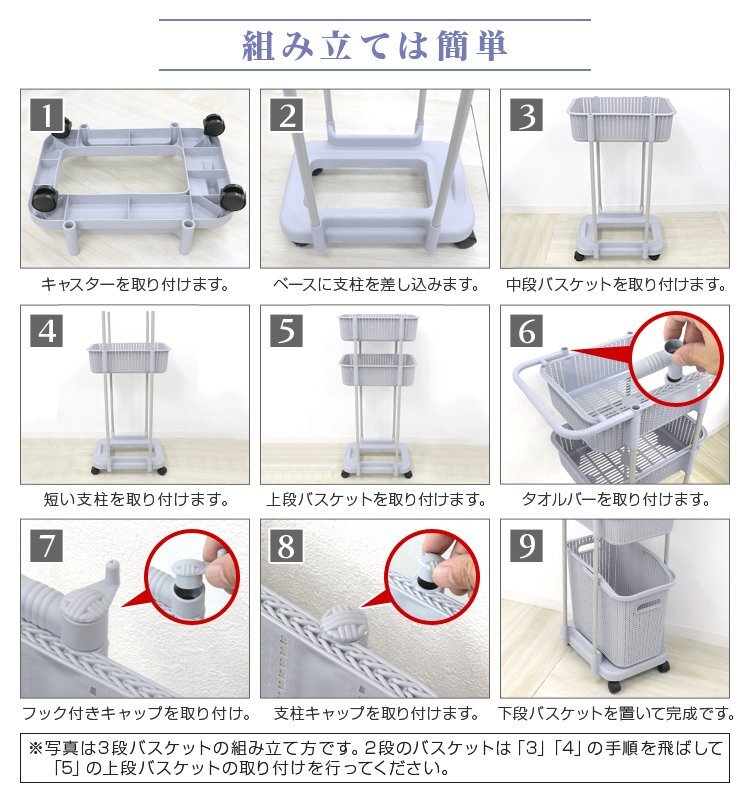 組み立ては簡単

1
キャスターを取り付けます。

2
ベースに支柱を差し込みます。

3
中段バスケットを取り付けます。

4
短い支柱を取り付けます。

5
上段バスケットを取り付けます。

6
タオルバーを取り付けます。

7
フック付きキャップを取り付け。

8
支柱キャップを取り付けます。

9
下段バスケットを置いて完成です。

※写真は3段バスケットの組み立て方です。2段のバスケットは「3」「4」の手順を飛ばして「5」の上段バスケットの取り付けを行ってください。