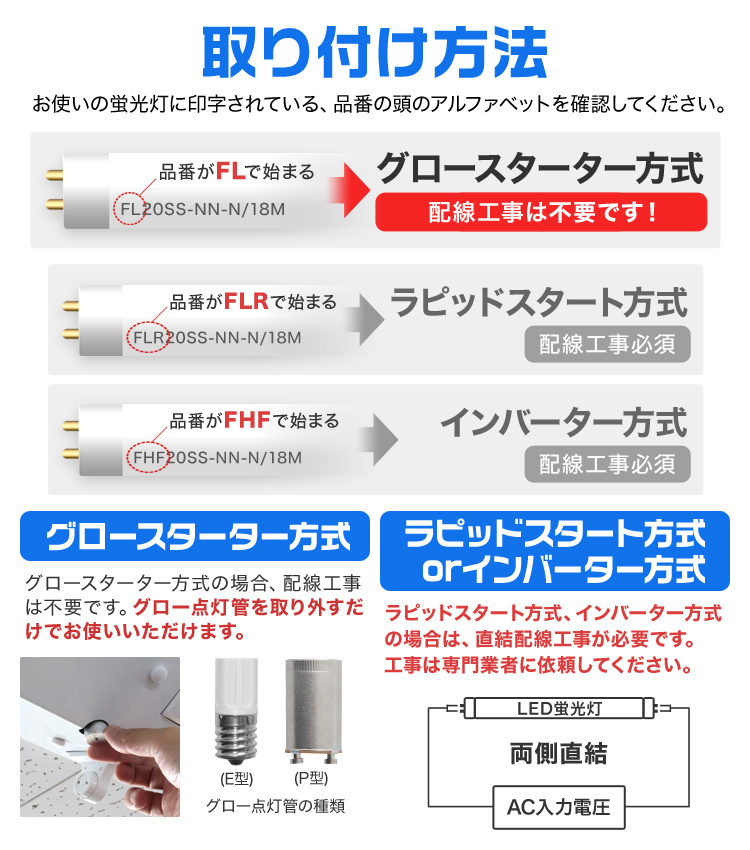 取り付け方法

お使いの蛍光灯に印字されている、品番の頭のアルファベットを確認してください。

品番がFLで始まる
FL20SS-NN-N/18M
グロースターター方式
配線工事は不要です！

品番がFLRで始まる
FLR20SS-NN-N/18M
ラピッドスタート方式
配線工事必須

品番がFHFで始まる
FHF20SS-NN-N/18M
インバーター方式
配線工事必須

グロースターター方式

グロースターター方式の場合、配線工事は不要です。グロー点灯管を取り外すだけでお使いいただけます。

(E型)
(P型)
グロー点灯管の種類

ラピッドスタート方式 orインバーター方式

ラピッドスタート方式、インバーター方式の場合は、直結配線工事が必要です。工事は専門業者に依頼してください。

LED蛍光灯
両側直結
AC入力電圧