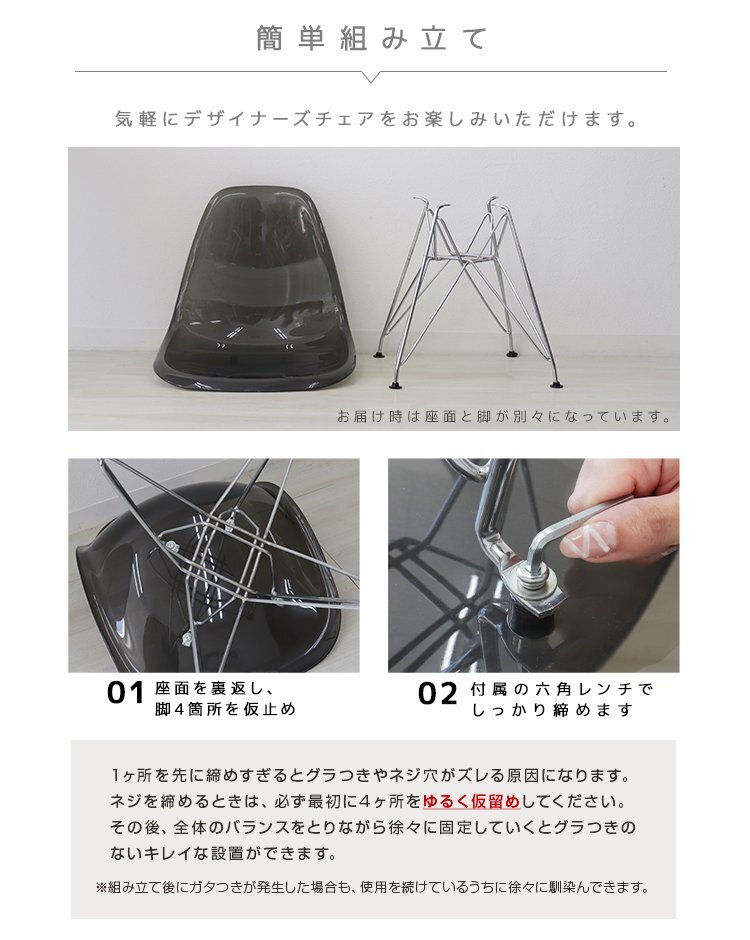 簡単組み立て

気軽にデザイナーズチェアをお楽しみいただけます。

お届け時は座面と脚が別々になっています。

01 座面を裏返し、脚4箇所を仮止め

02 付属の六角レンチでしっかり締めます

1ヶ所を先に締めすぎるとグラつきやネジ穴がズレる原因になります。ネジを締めるときは、必ず最初に4ヶ所をゆるく仮留めしてください。その後、全体のバランスをとりながら徐々に固定していくとグラつきのないキレイな設置ができます。

※組み立て後にガタつきが発生した場合も、使用を続けているうちに徐々に馴染んできます。