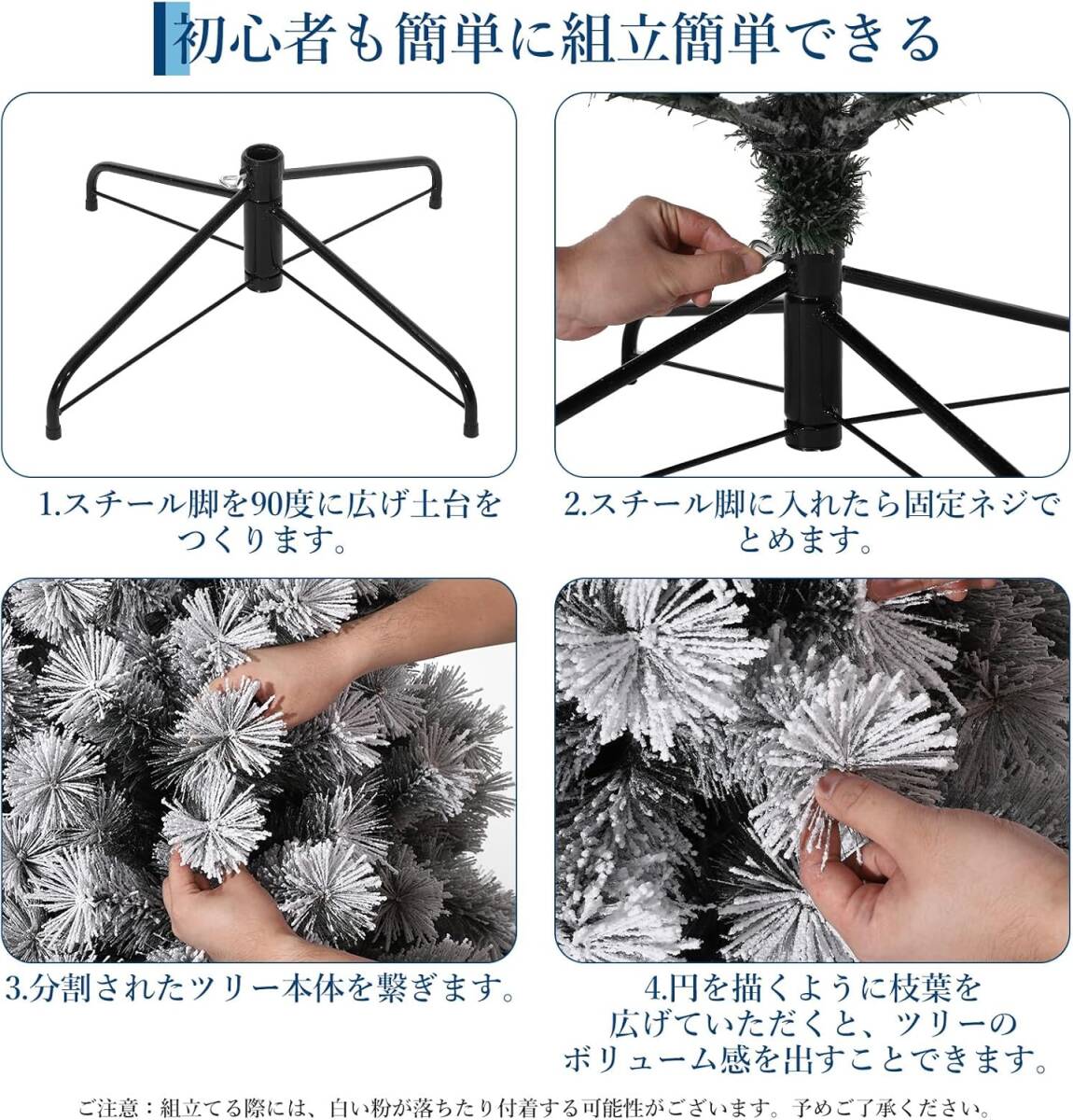 初心者も簡単に組立簡単できる

1.スチール脚を90度に広げ土台をつくります。

2.スチール脚に入れたら固定ネジでとめます。

3.分割されたツリー本体を繋ぎます。

4.円を描くように枝葉を広げていただくと、ツリーのボリューム感を出すことできます。

ご注意：組立てる際には、白い粉が落ちたり付着する可能性がございます。予めご了承ください。