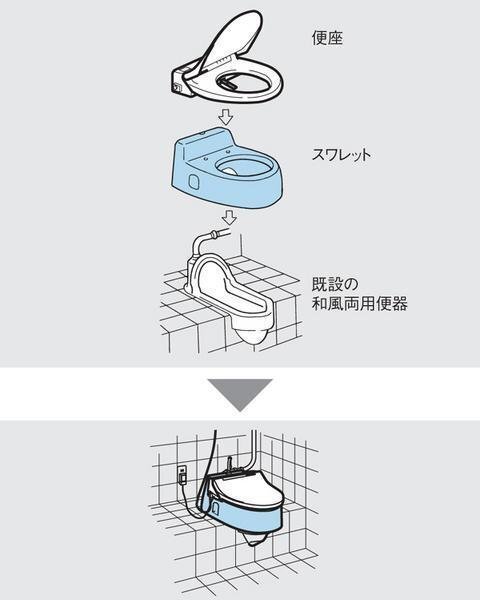 便座

スワレット

既設の
和風両用便器